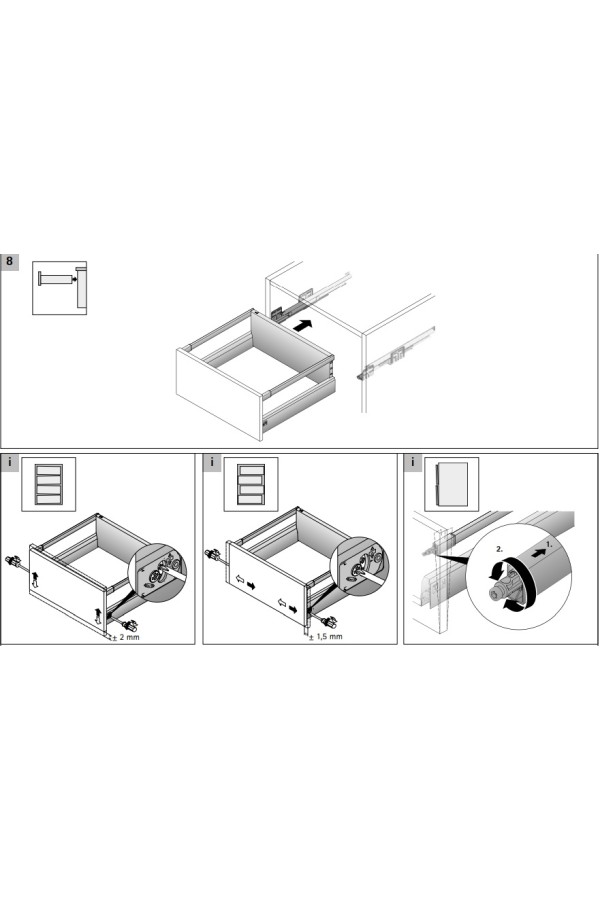 8

i

± 2 mm

i

± 1,5 mm

i

2.

1.