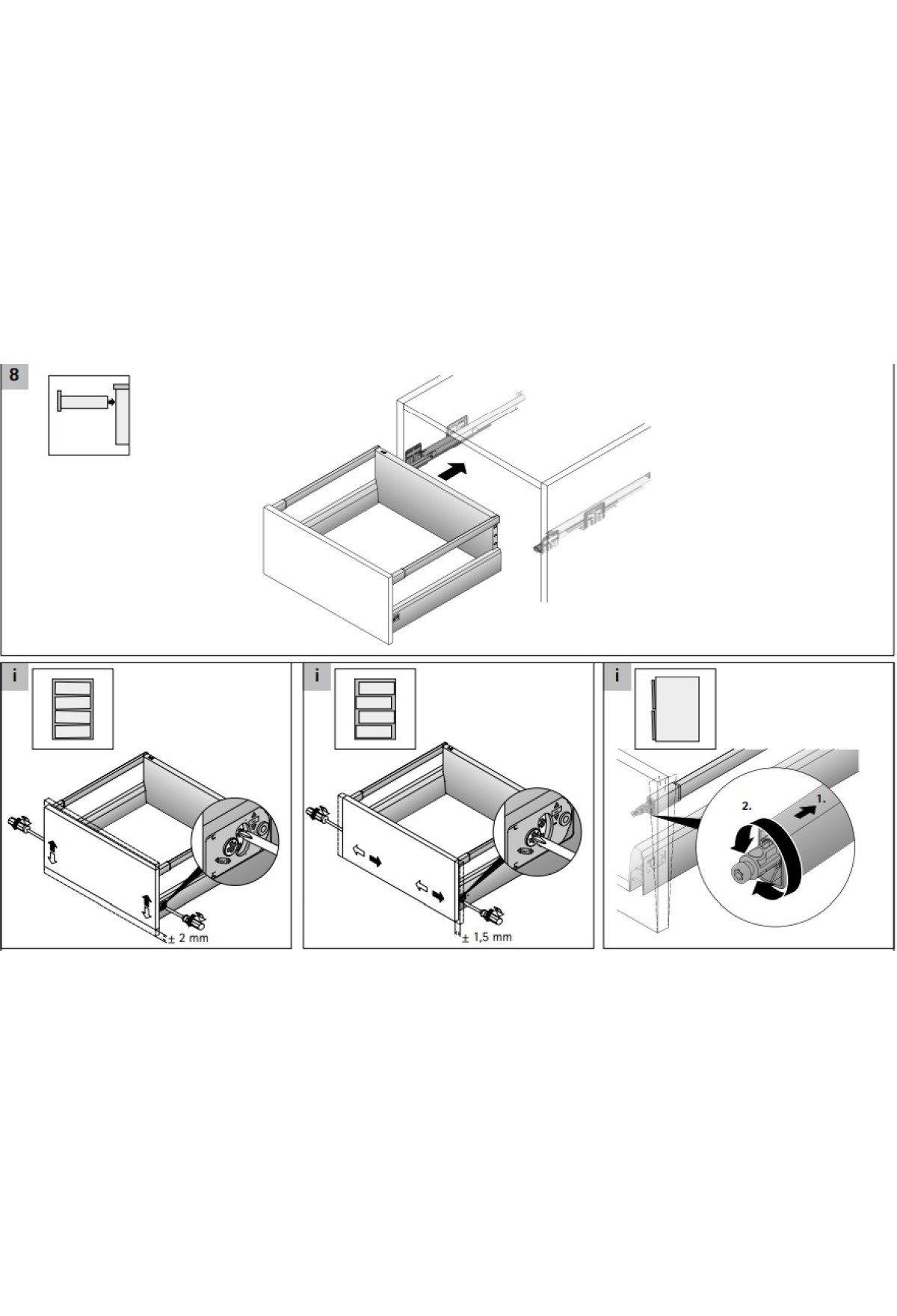 8

i

± 2 mm

i

± 1,5 mm

i

2.

1.