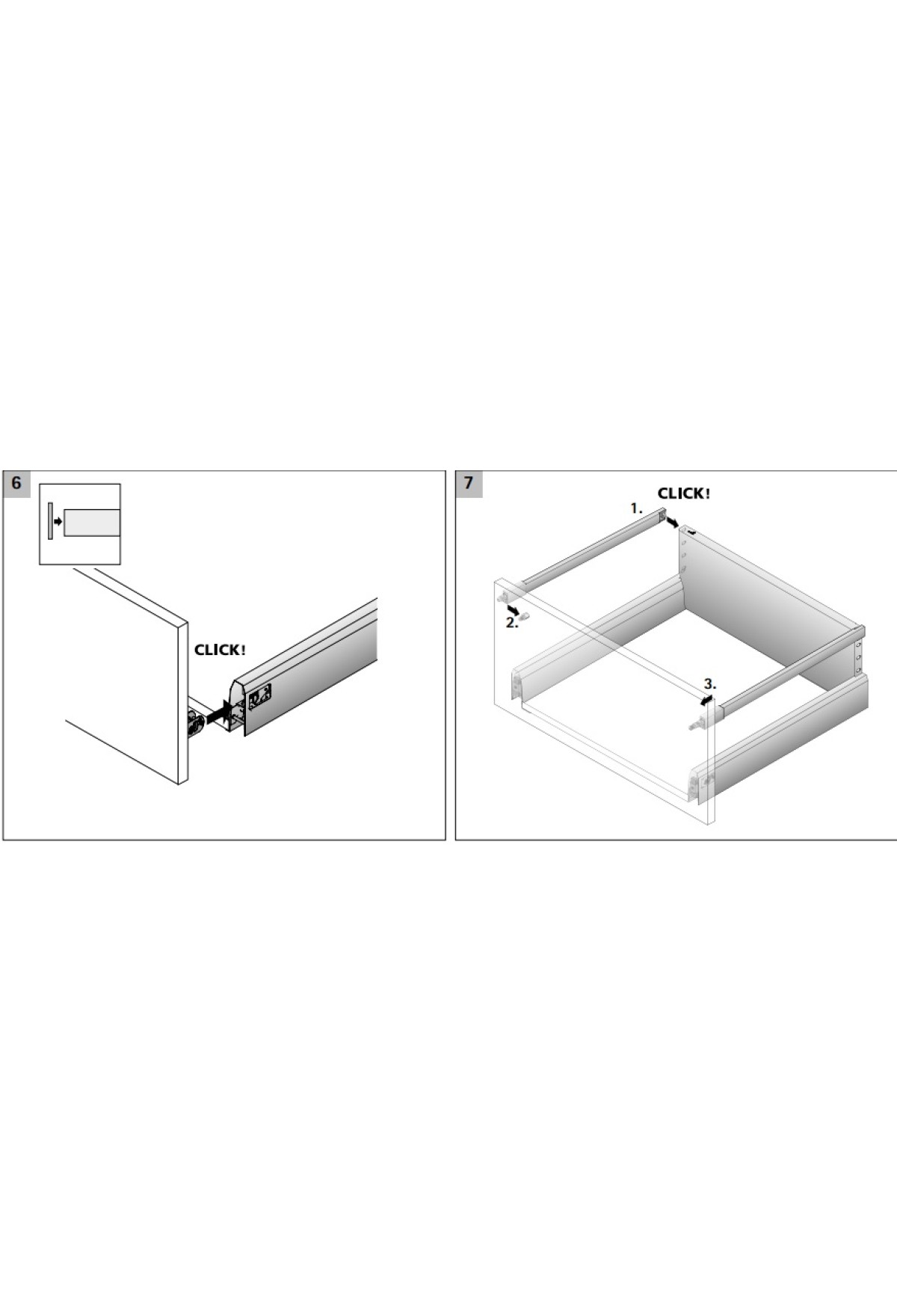 6

CLICK!

7

CLICK!

1.

2.

3.