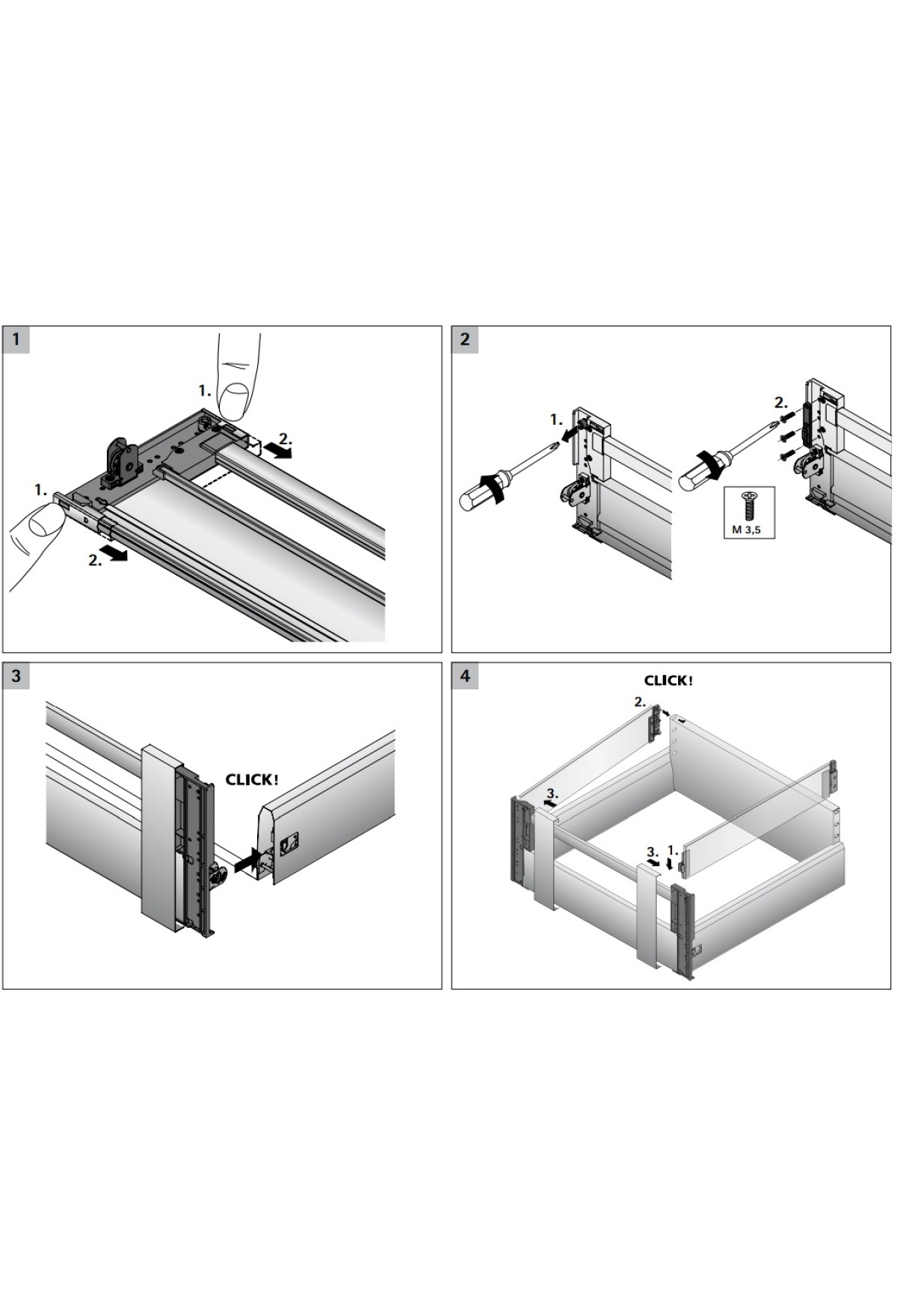 1

1.

2.

1.

2.

2

1.

2.

M 3,5

3

CLICK!

4

CLICK!

2.

3.

3.

1.