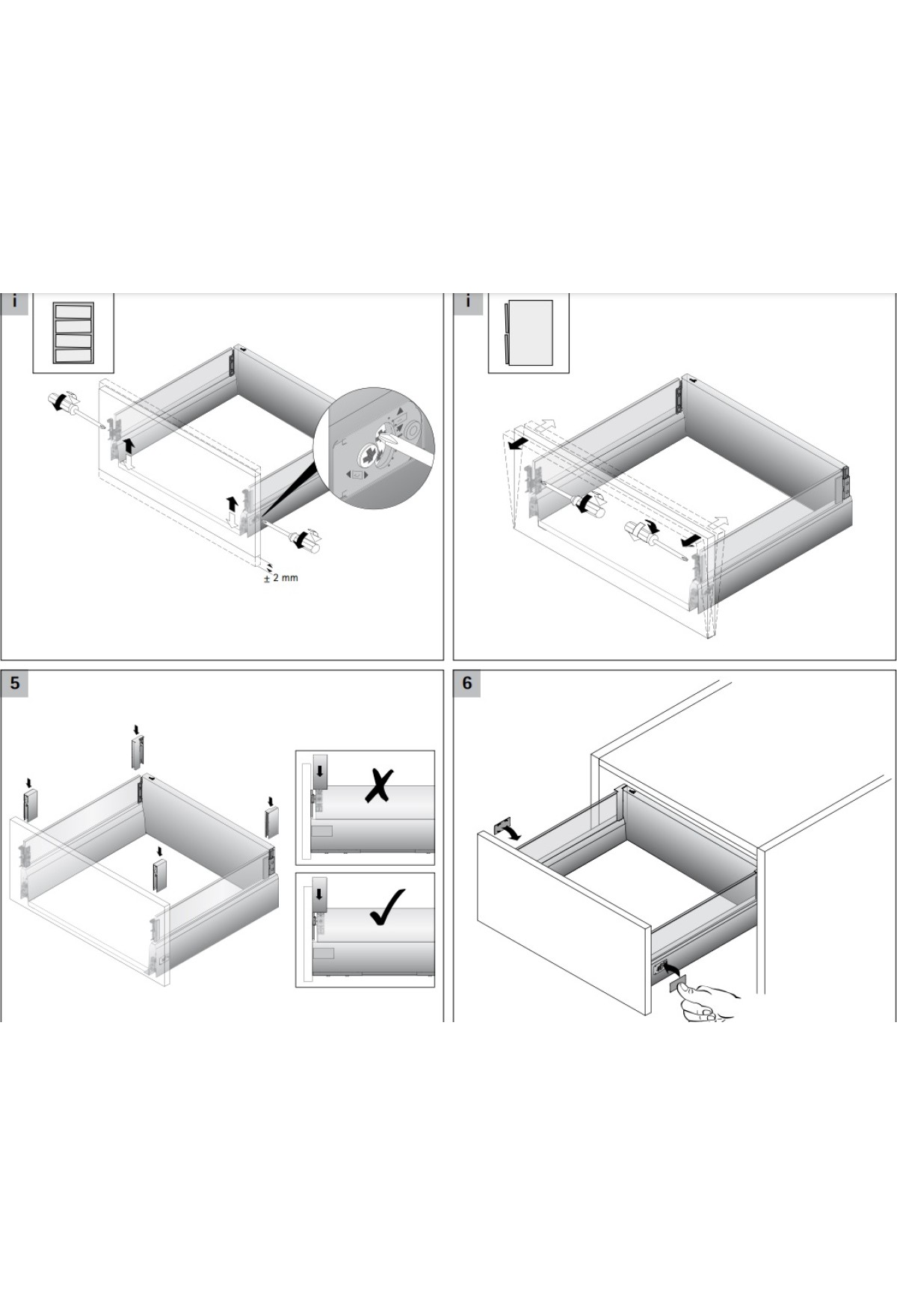 i

± 2 mm

i

5

6