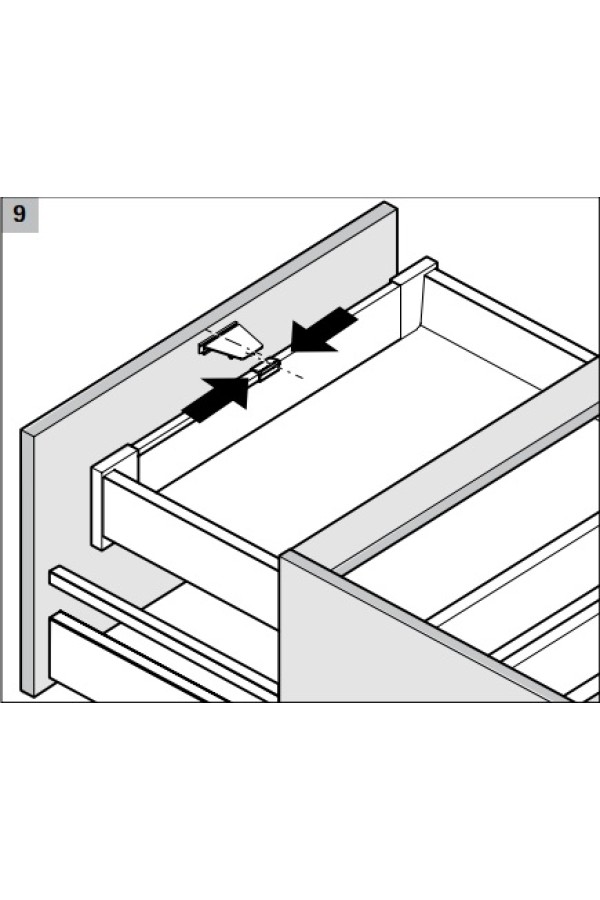 9