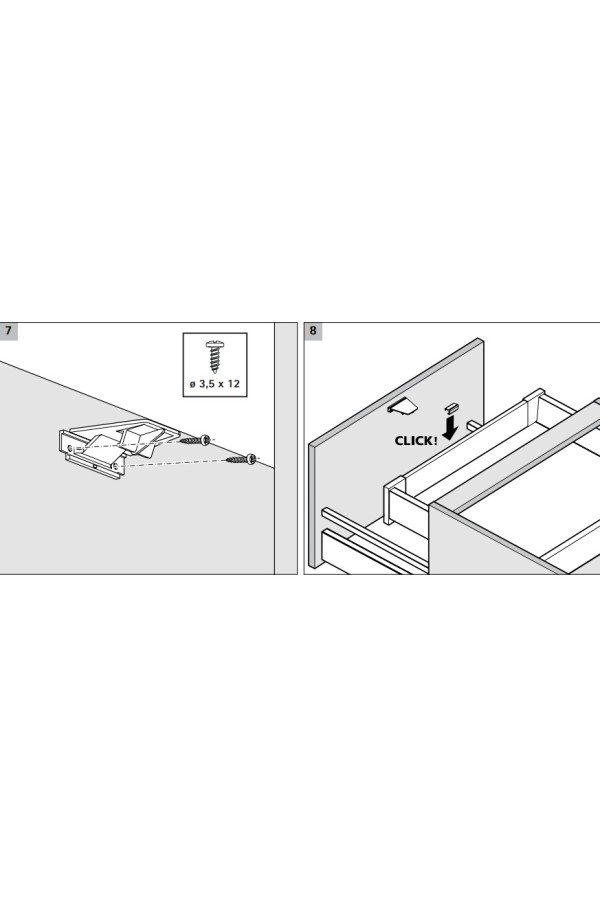 7

ø 3,5 x 12

8

CLICK!