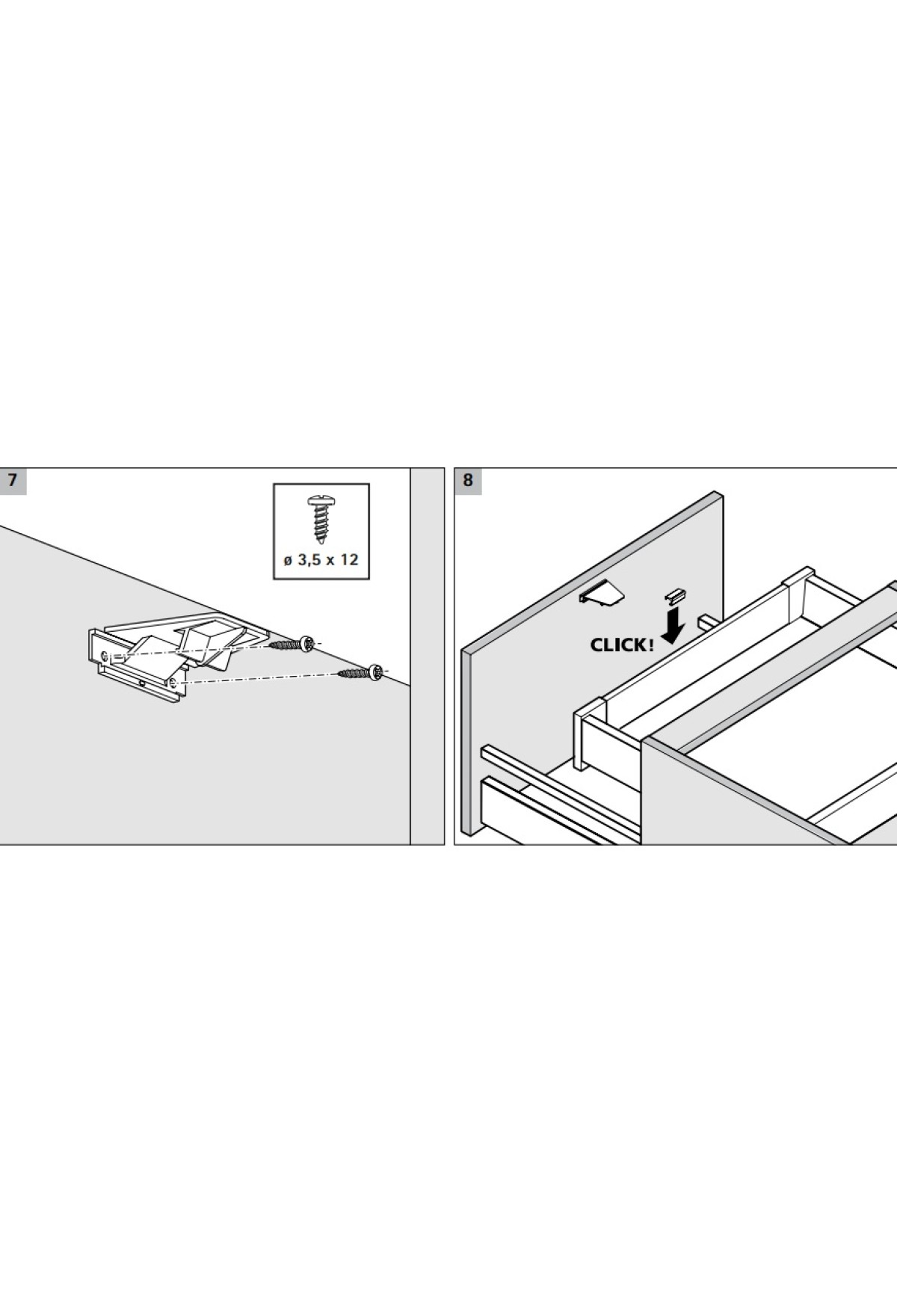 7

ø 3,5 x 12

8

CLICK!