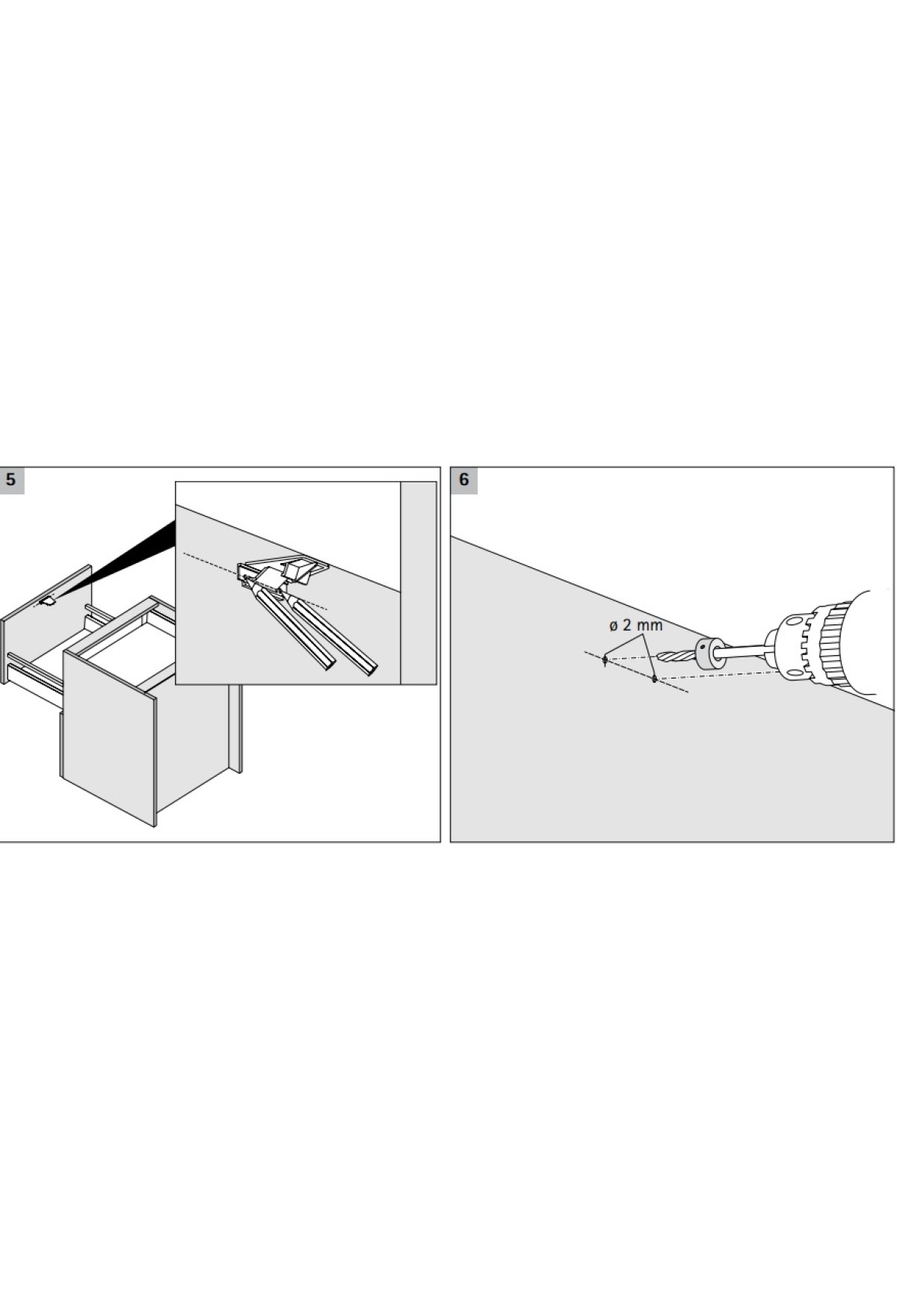 5

6

ø 2 mm