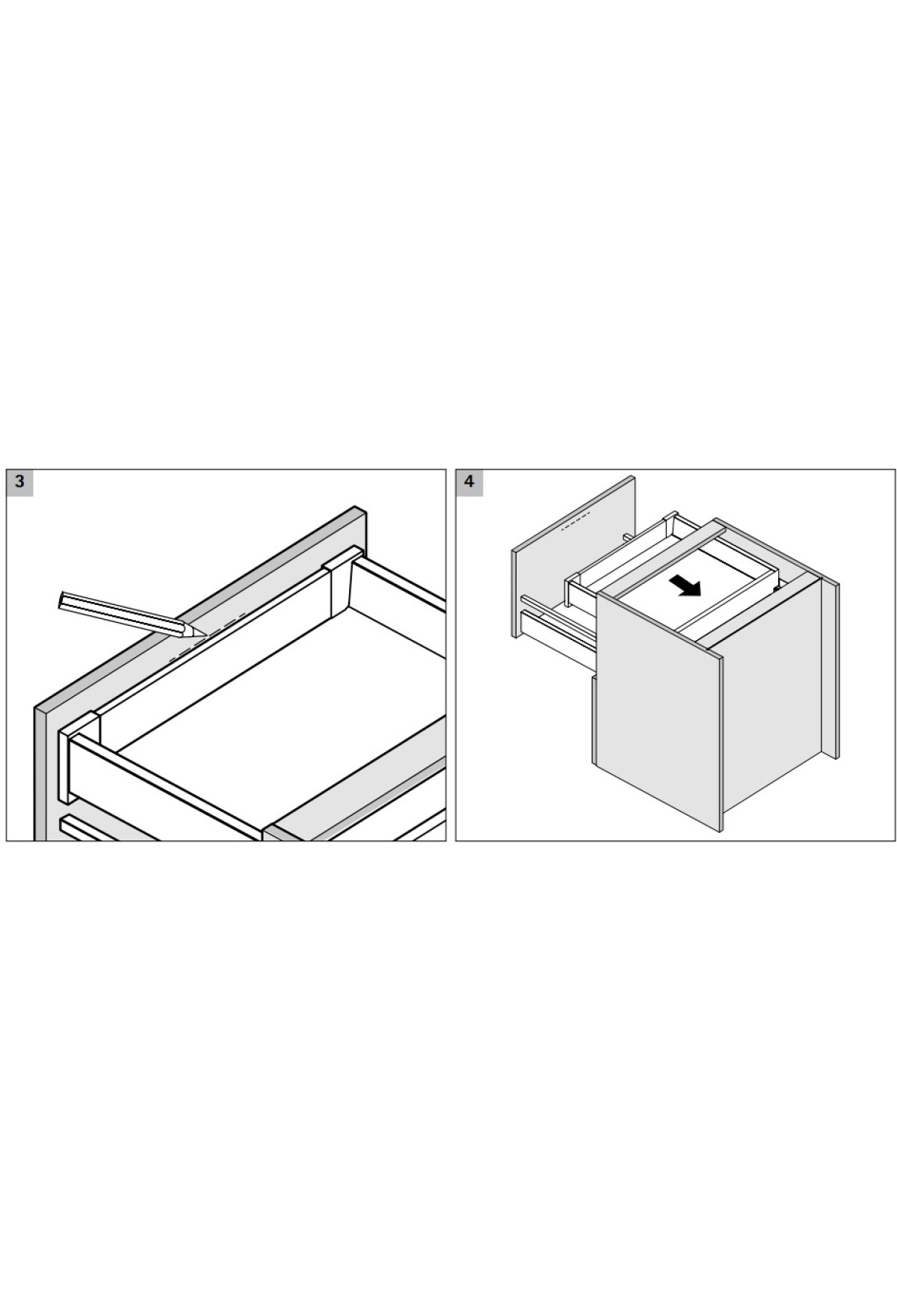 3

4