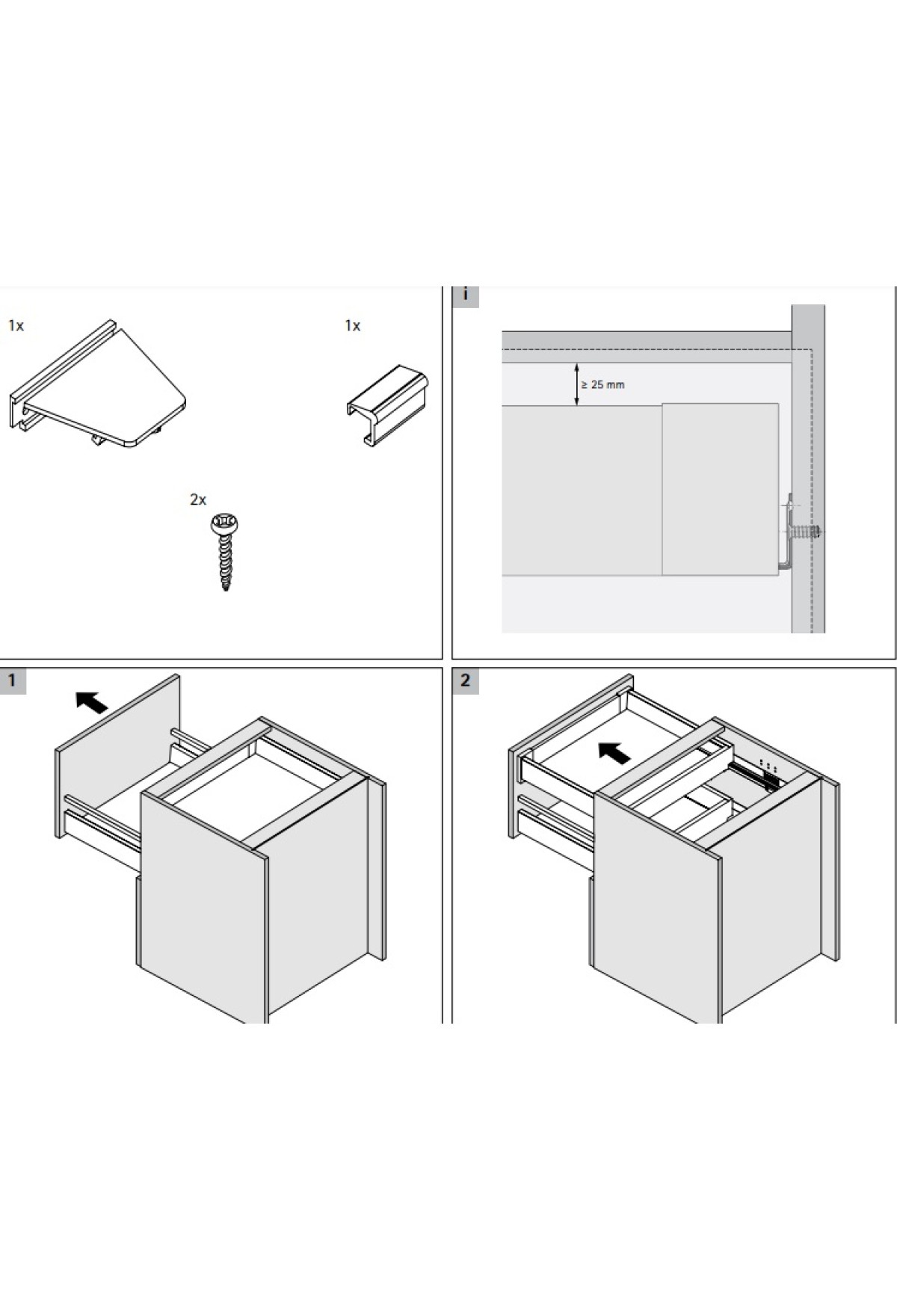 1x

1x

2x

i

≥ 25 mm

1

2