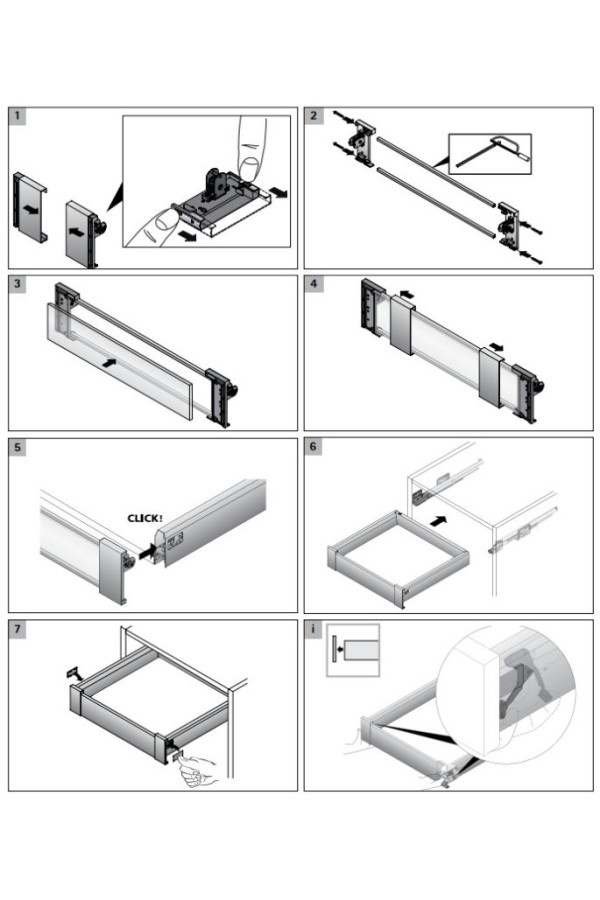 1

2

3

4

5

CLICK!

6

7

i