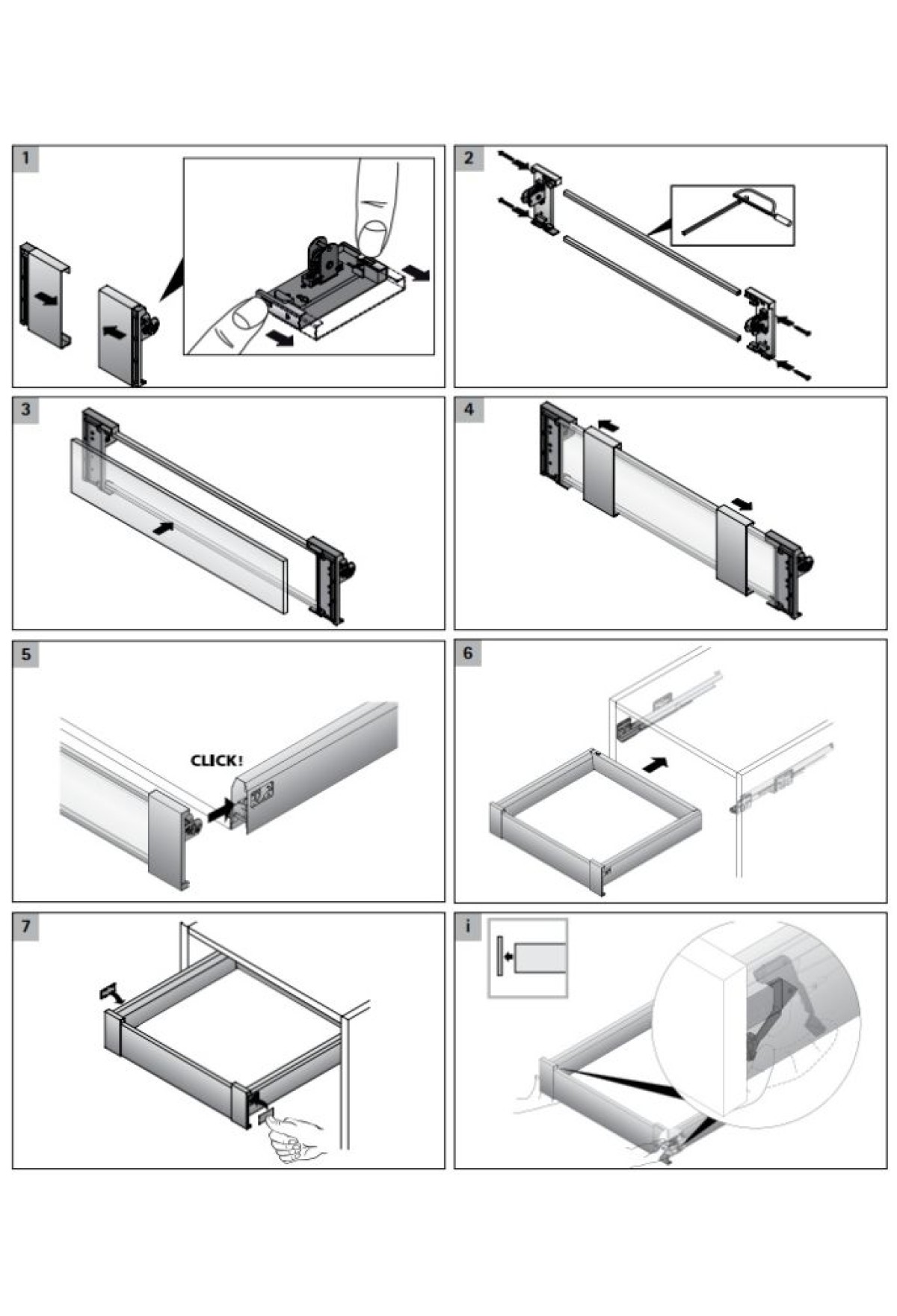 1

2

3

4

5

CLICK!

6

7

i