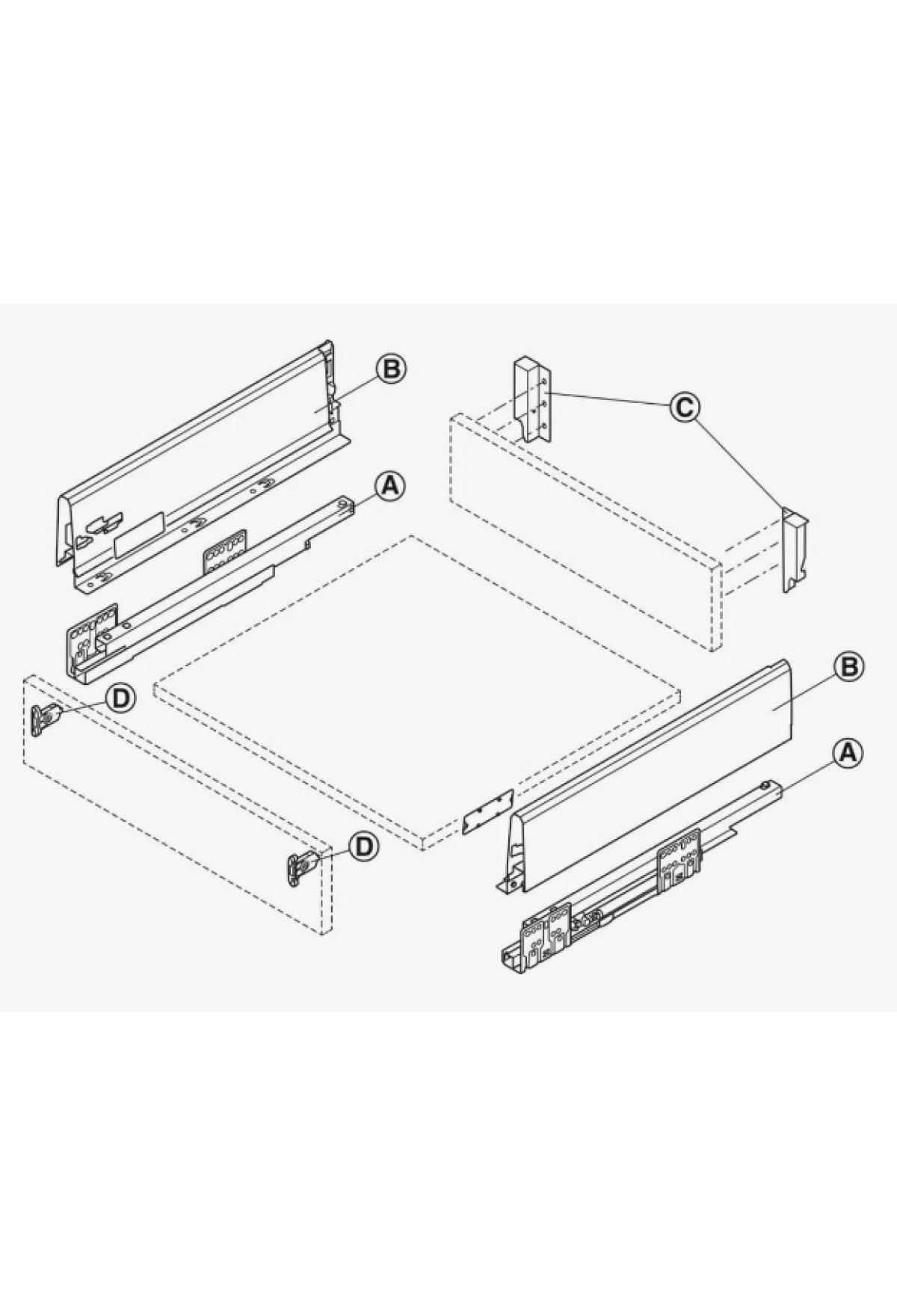 B
C
A
D
B
A
D