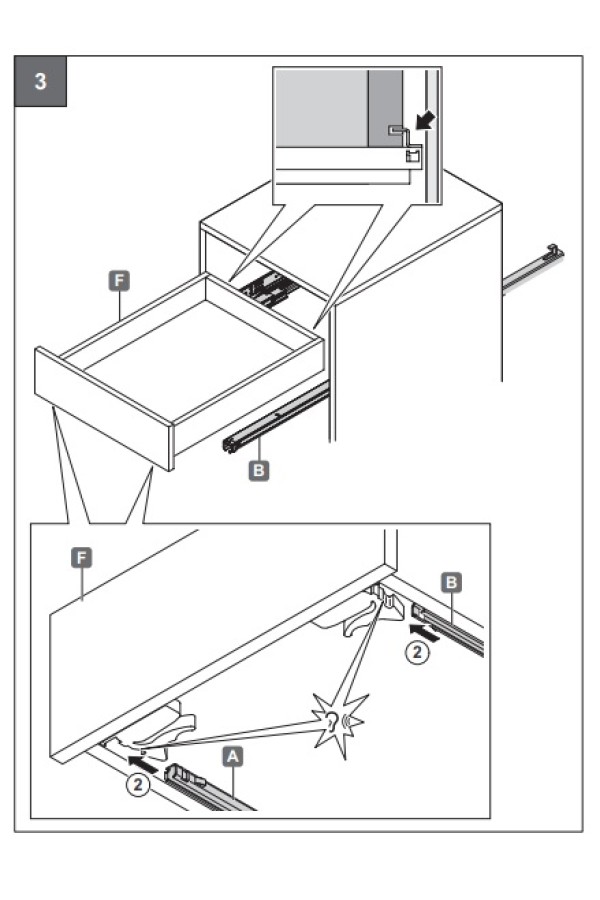 3

F

B

F

B

2

2

A