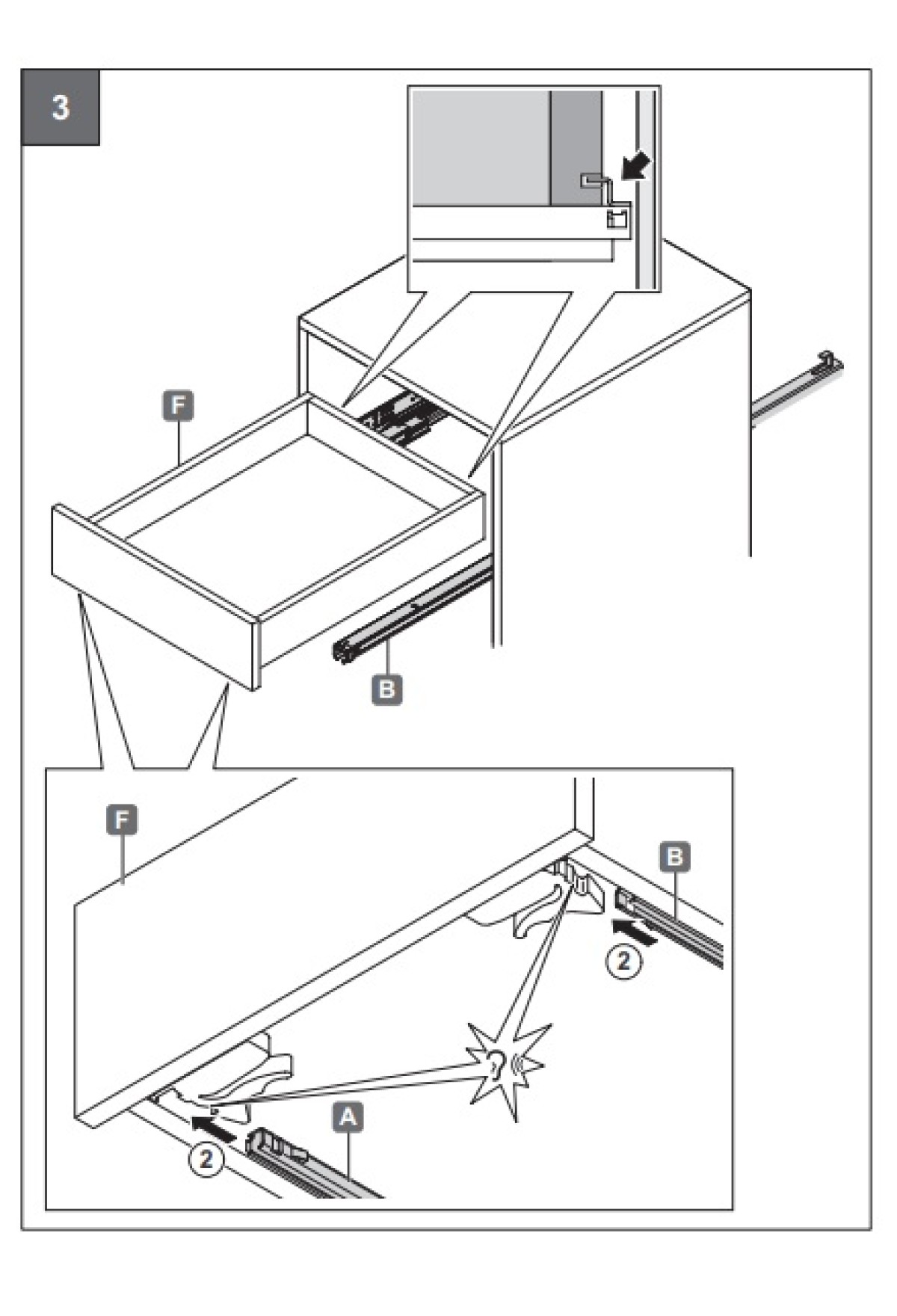 3

F

B

F

B

2

A

2