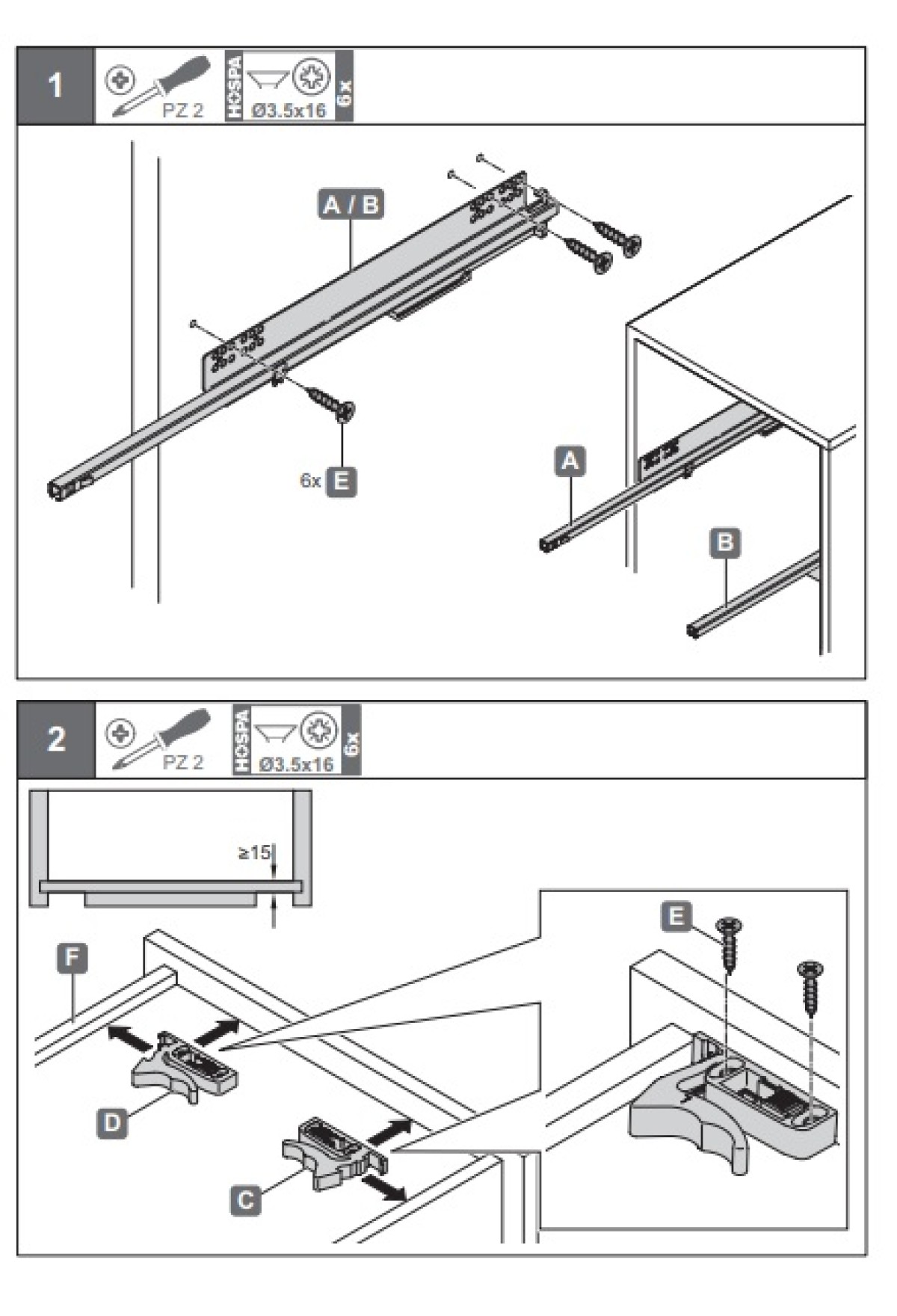 1

PZ 2

HOSPA

Ø3.5x16

6x

A / B

6x E

A

B

2

PZ 2

HOSPA

Ø3.5x16

6x

≥15

F

D

C

E