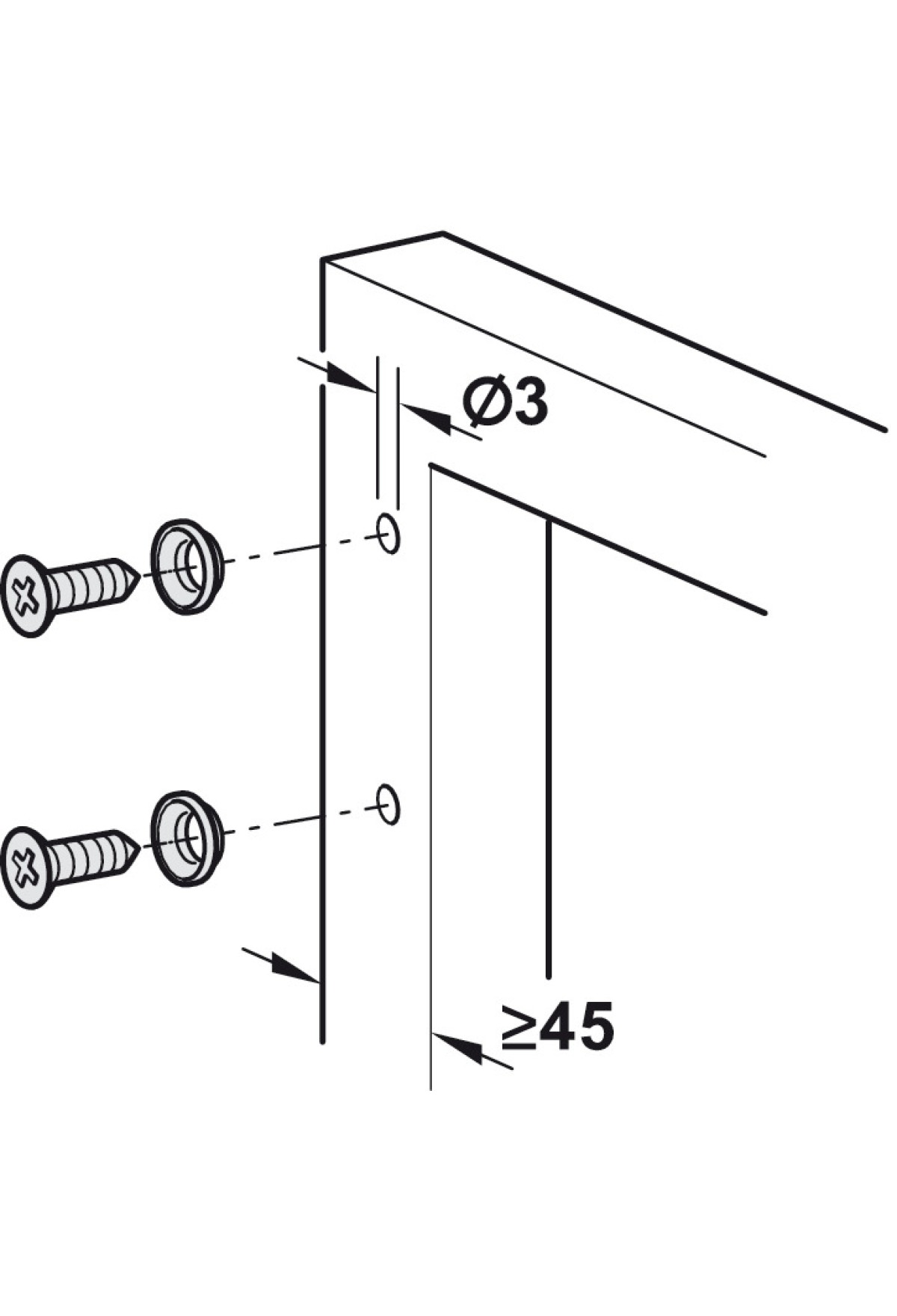 Ø3

≥45