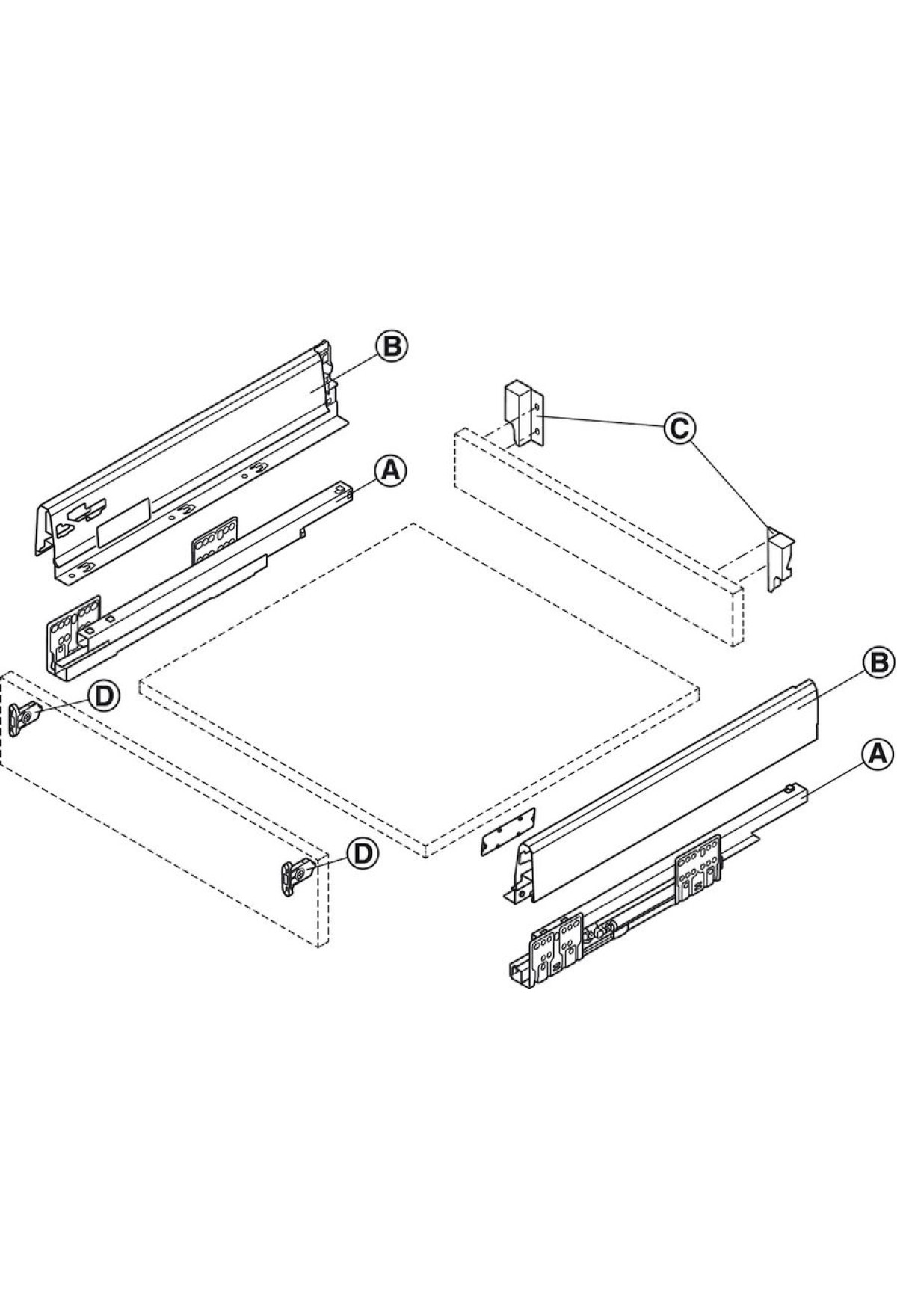 B
C
A
D
B
A
D