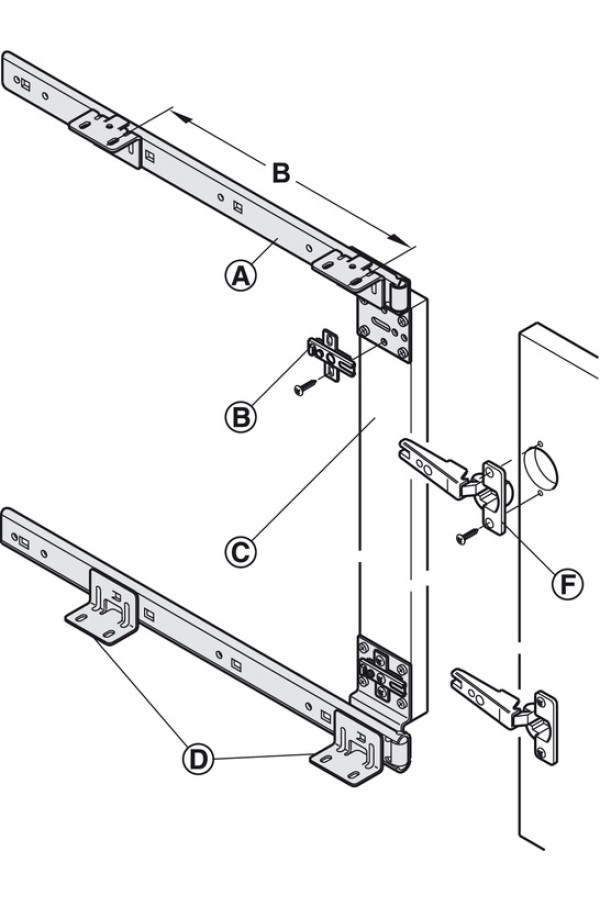 B
A
B
C
F
D