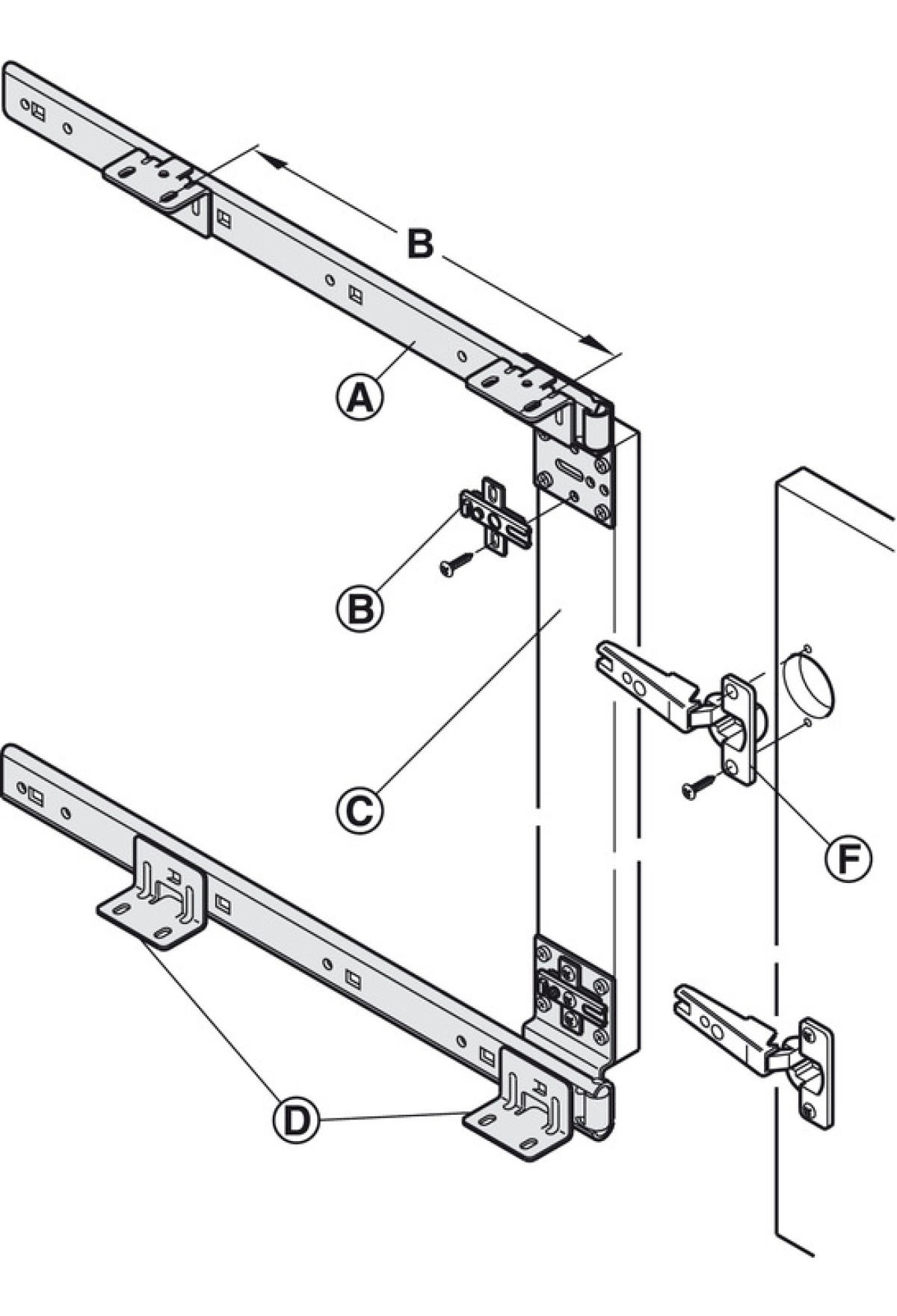 B
A
B
C
F
D