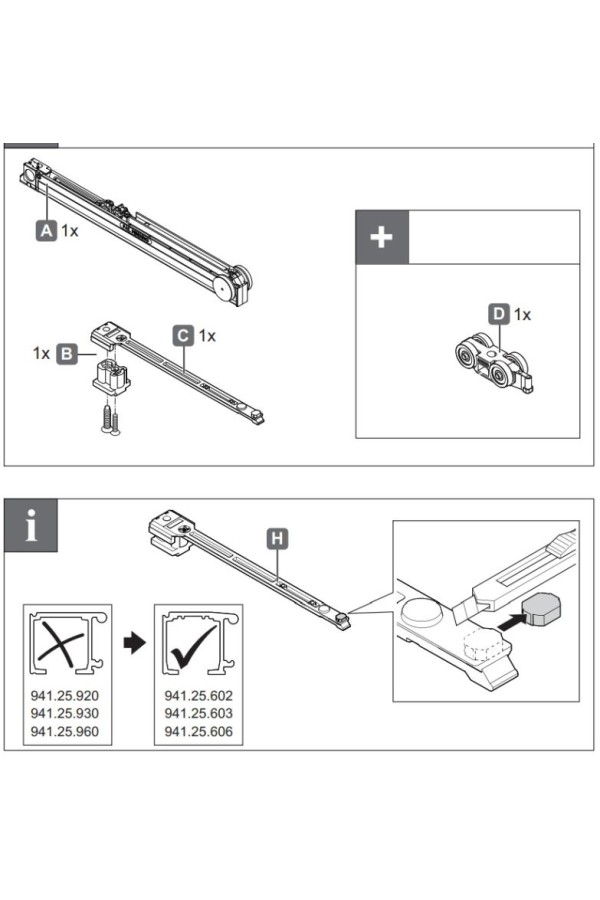 A 1x

1x B

C 1x

+

D 1x

i

H

941.25.920
941.25.930
941.25.960

941.25.602
941.25.603
941.25.606