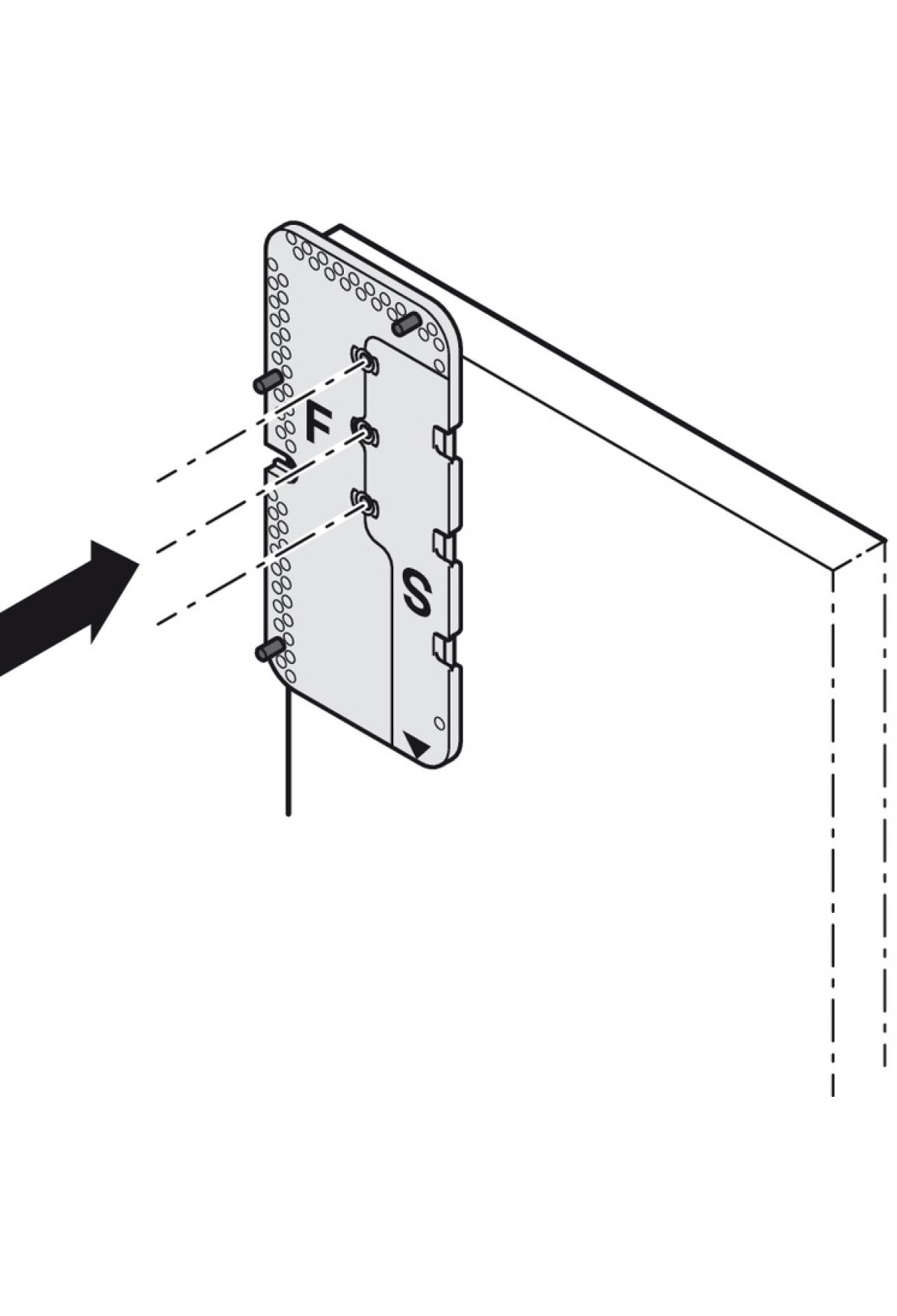 F
S