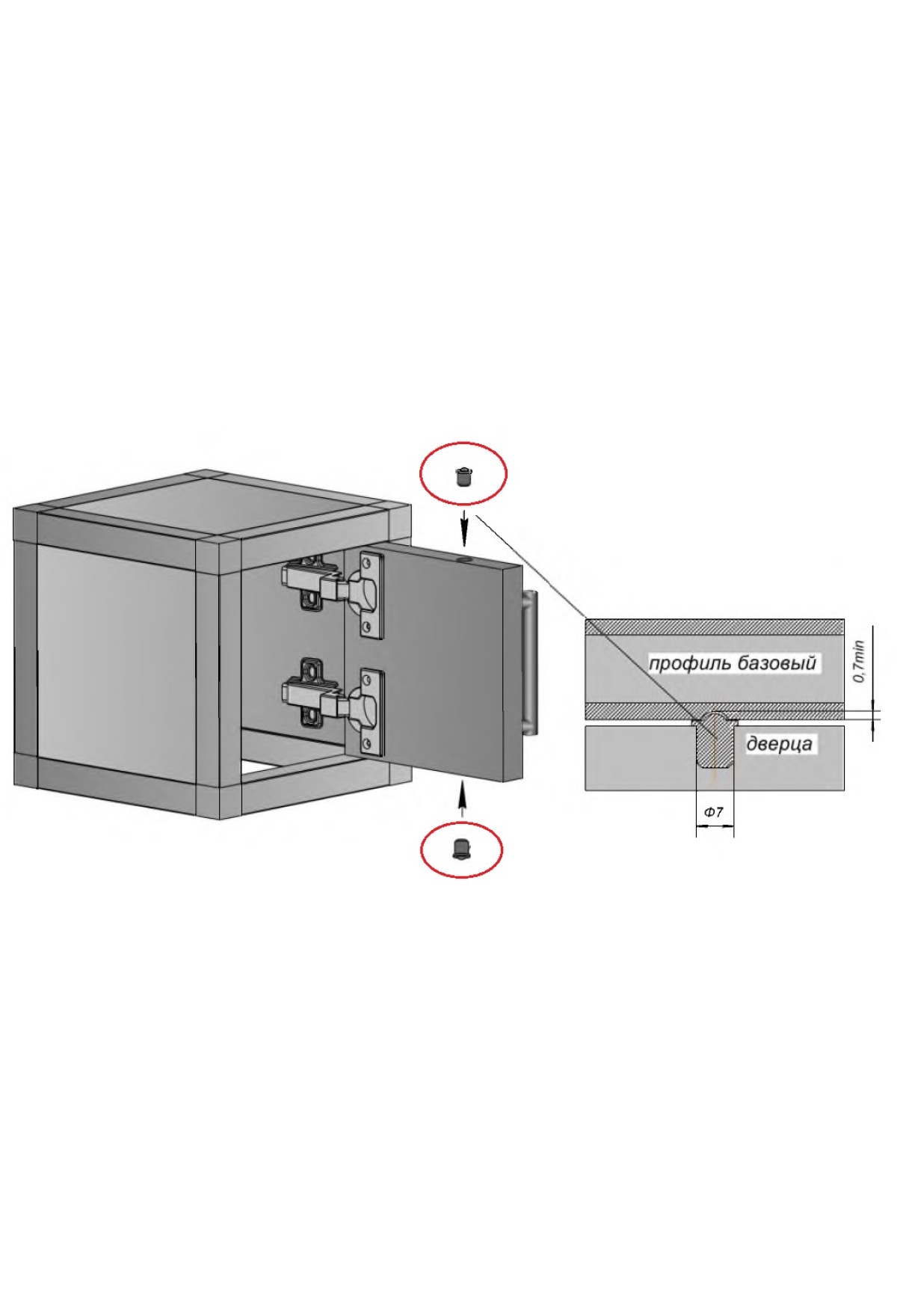 профиль базовый
0,7min
дверца
Ф7