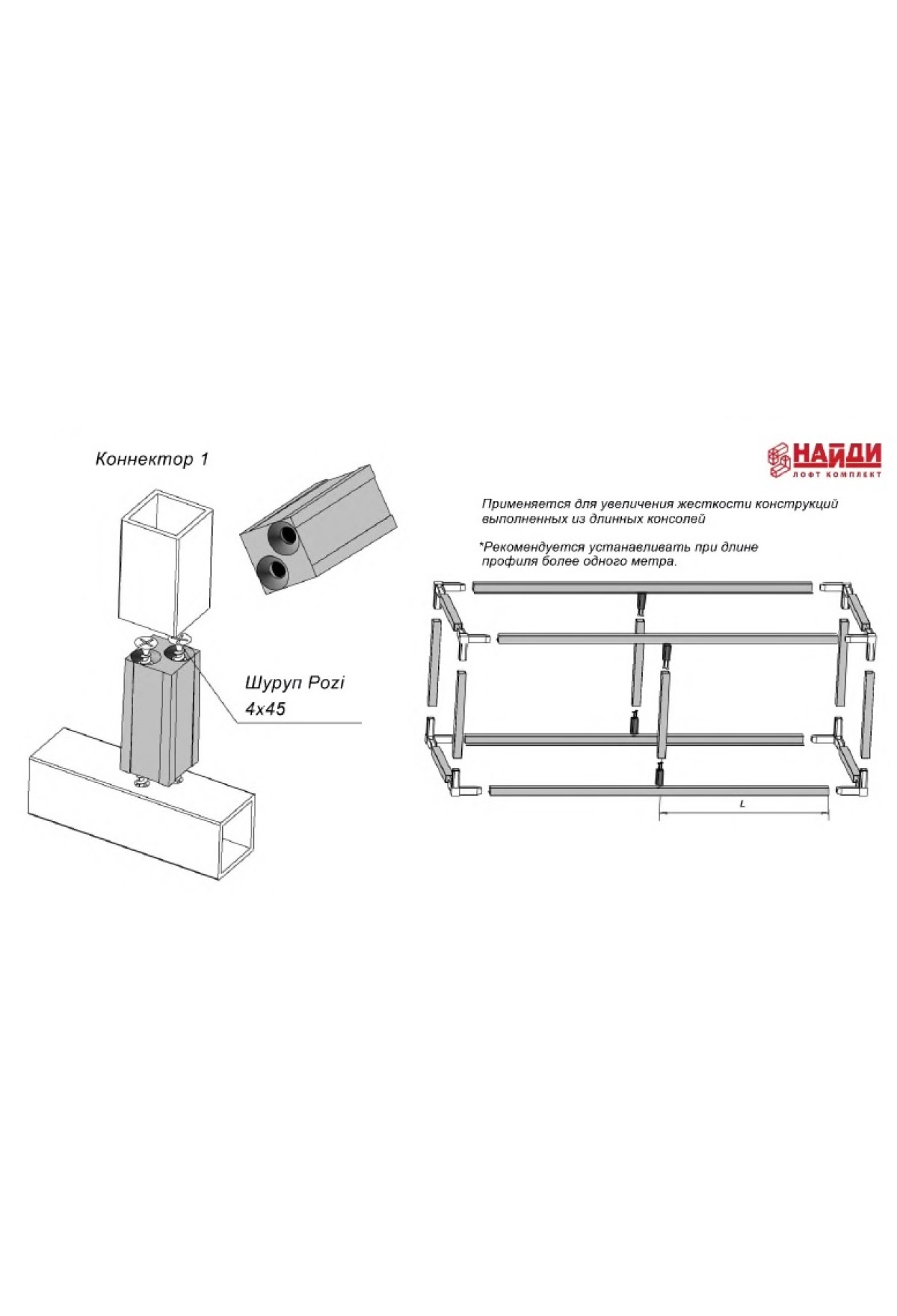 Коннектор 1

Шуруп Pozi
4x45

НАЙДИ
ЛОФТ КОМПЛЕКТ

Применяется для увеличения жесткости конструкций выполненных из длинных консолей

*Рекомендуется устанавливать при длине профиля более одного метра.

L