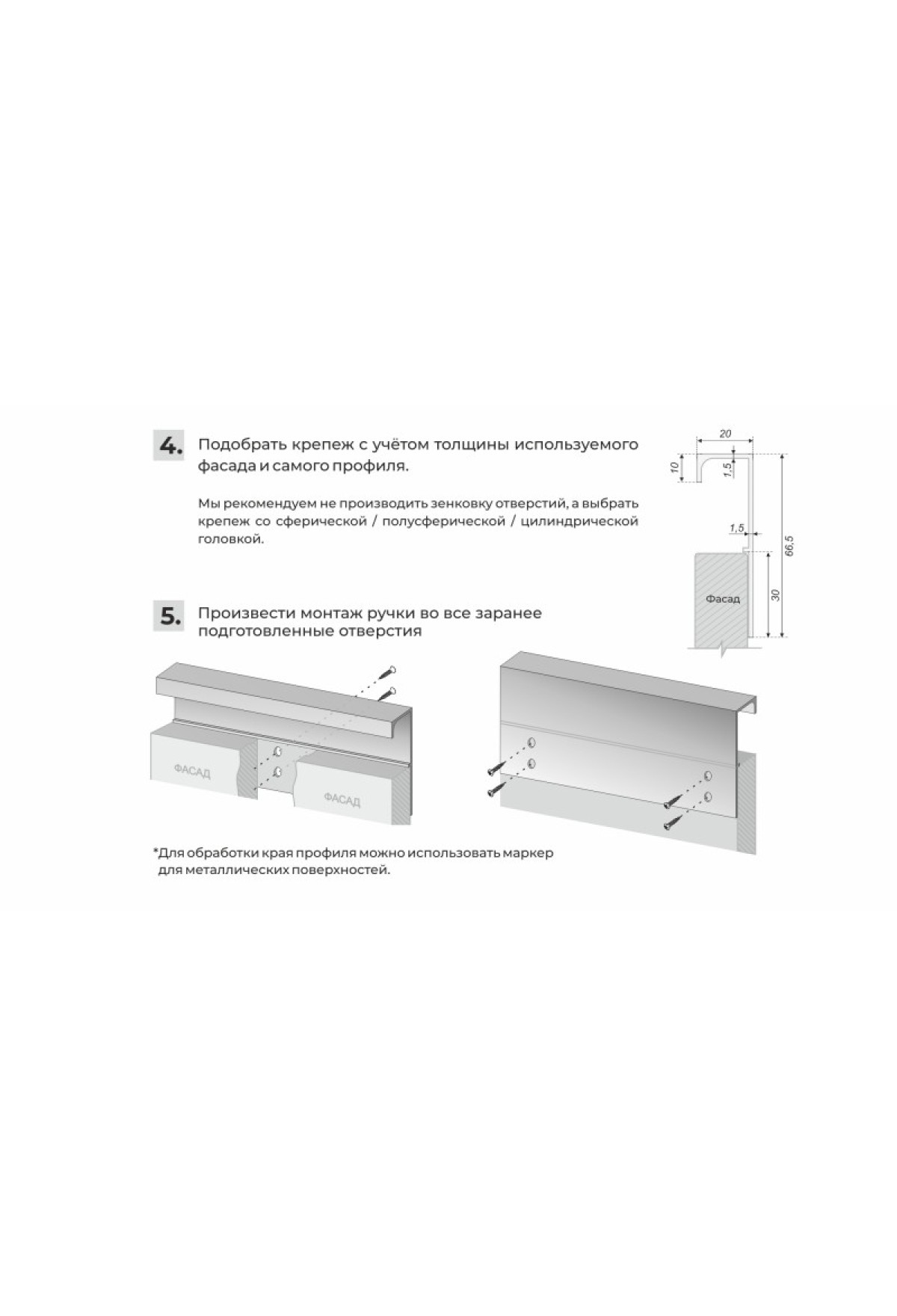 4. Подобрать крепеж с учётом толщины используемого фасада и самого профиля.

Мы рекомендуем не производить зенковку отверстий, а выбрать крепеж со сферической / полусферической / цилиндрической головкой.

20
10
1,5
1,5
66,5
30
Фасад

5. Произвести монтаж ручки во все заранее подготовленные отверстия

ФАСАД
ФАСАД

*Для обработки края профиля можно использовать маркер для металлических поверхностей.