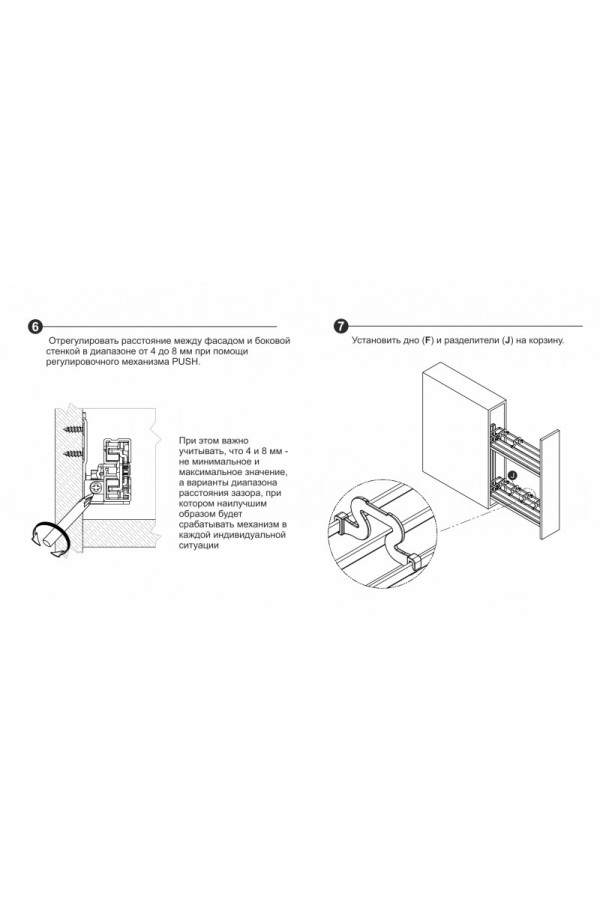 6

Отрегулировать расстояние между фасадом и боковой стенкой в диапазоне от 4 до 8 мм при помощи регулировочного механизма PUSH.

При этом важно учитывать, что 4 и 8 мм - не минимальное и максимальное значение, а варианты диапазона расстояния зазора, при котором наилучшим образом будет срабатывать механизм в каждой индивидуальной ситуации

7

Установить дно (F) и разделители (J) на корзину.

J