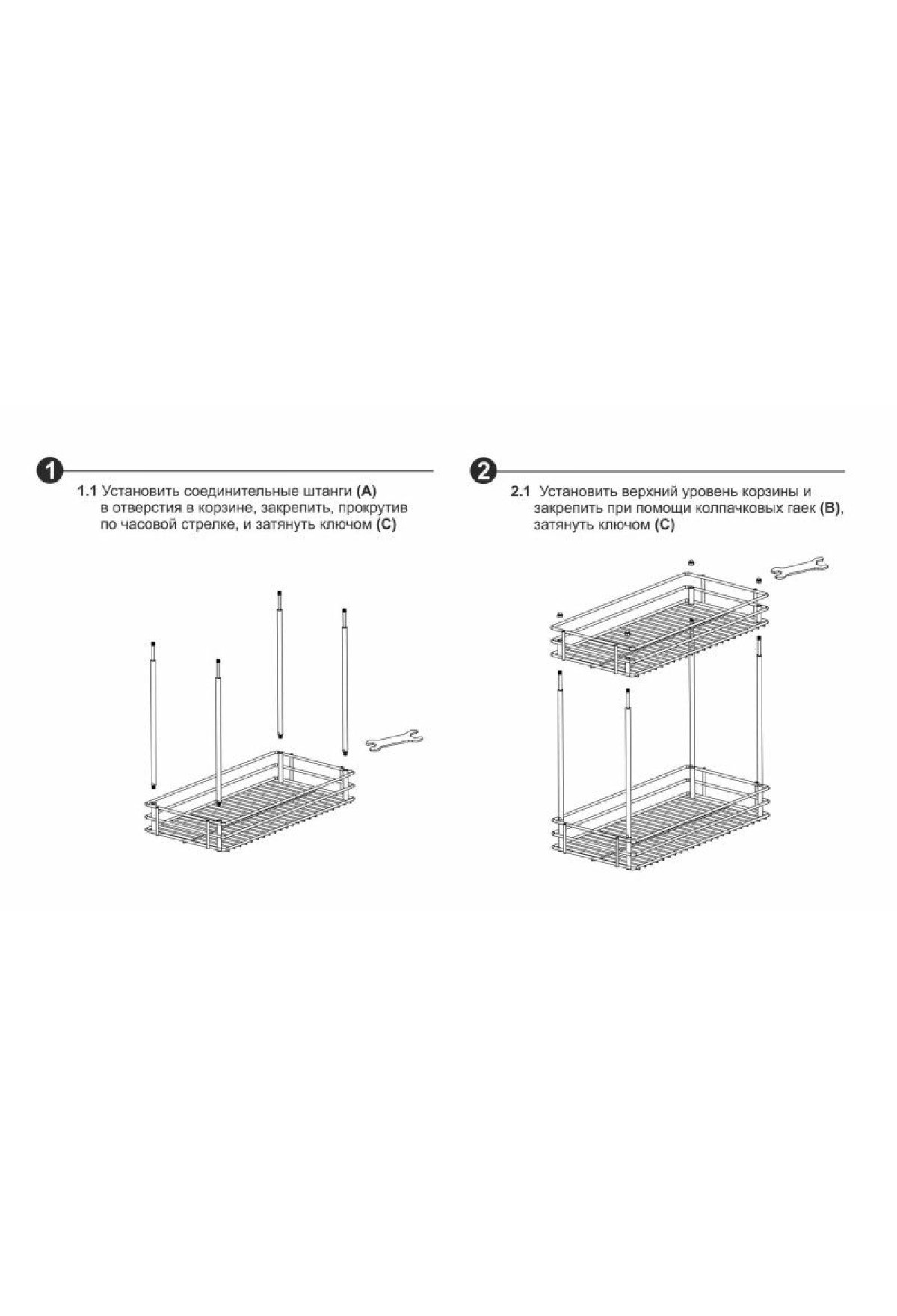 1

1.1 Установить соединительные штанги (A) в отверстия в корзине, закрепить, прокрутив по часовой стрелке, и затянуть ключом (C)

2

2.1 Установить верхний уровень корзины и закрепить при помощи колпачковых гаек (B), затянуть ключом (C)