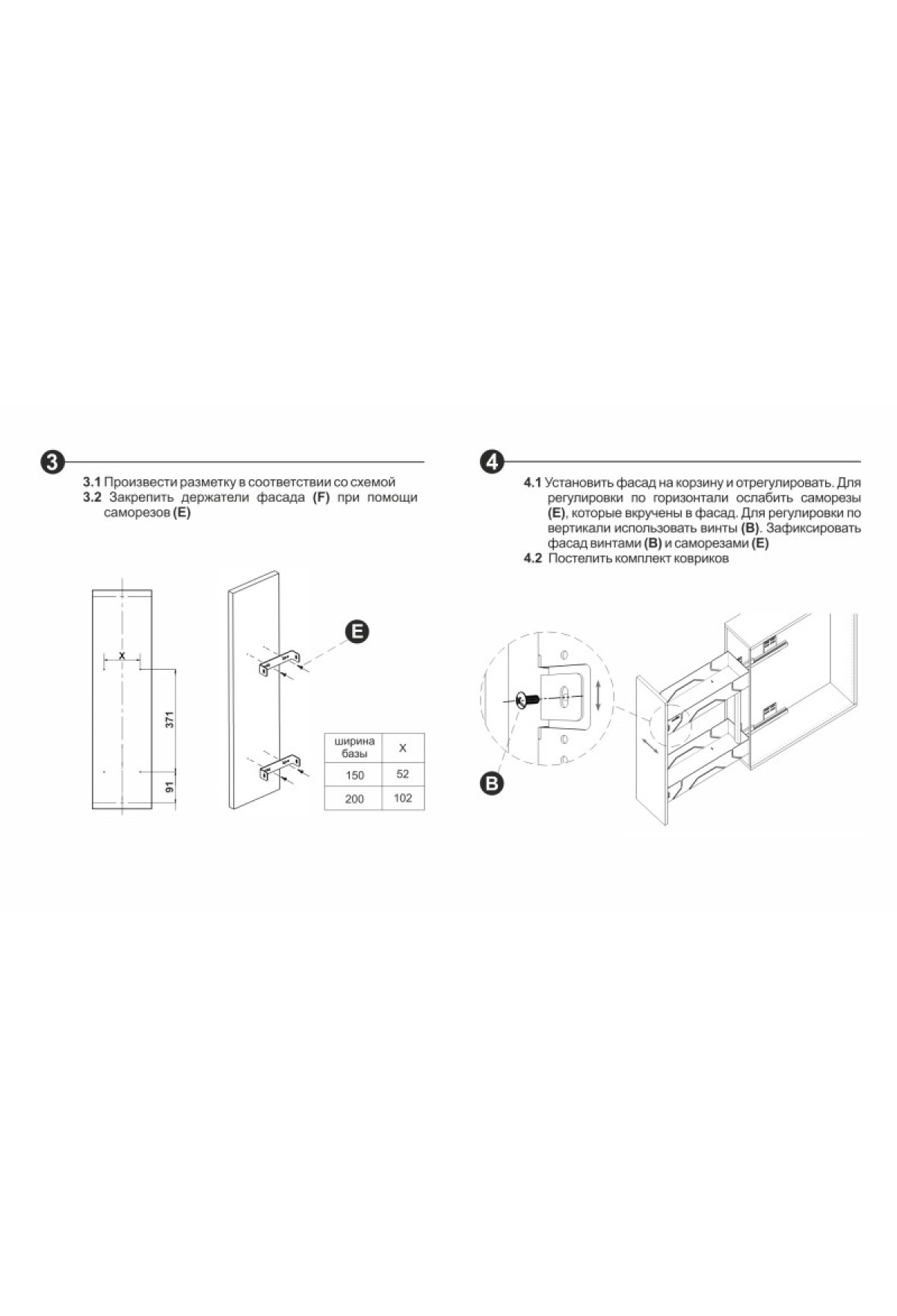 3

3.1 Произвести разметку в соответствии со схемой
3.2 Закрепить держатели фасада (F) при помощи саморезов (E)

X
371
91

E

| ширина базы | X |
|---|---|
| 150 | 52 |
| 200 | 102 |

4

4.1 Установить фасад на корзину и отрегулировать. Для регулировки по горизонтали ослабить саморезы (E), которые вкручены в фасад. Для регулировки по вертикали использовать винты (B). Зафиксировать фасад винтами (B) и саморезами (E)
4.2 Постелить комплект ковриков

B