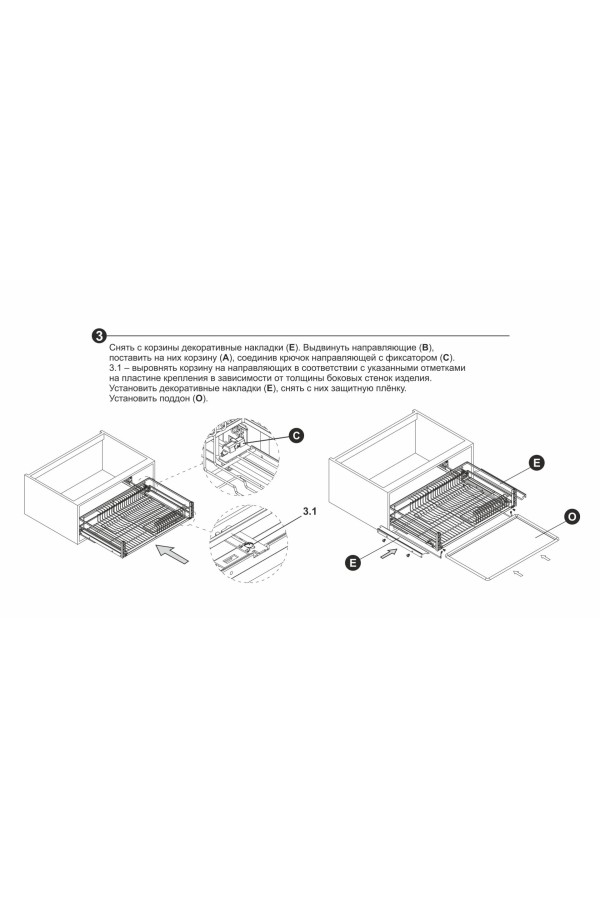 3

Снять с корзины декоративные накладки (**E**). Выдвинуть направляющие (**B**), поставить на них корзину (**A**), соединив крючок направляющей с фиксатором (**C**). 3.1 – выровнять корзину на направляющих в соответствии с указанными отметками на пластине крепления в зависимости от толщины боковых стенок изделия. Установить декоративные накладки (**E**), снять с них защитную плёнку. Установить поддон (**O**).

C

3.1

E

O

E