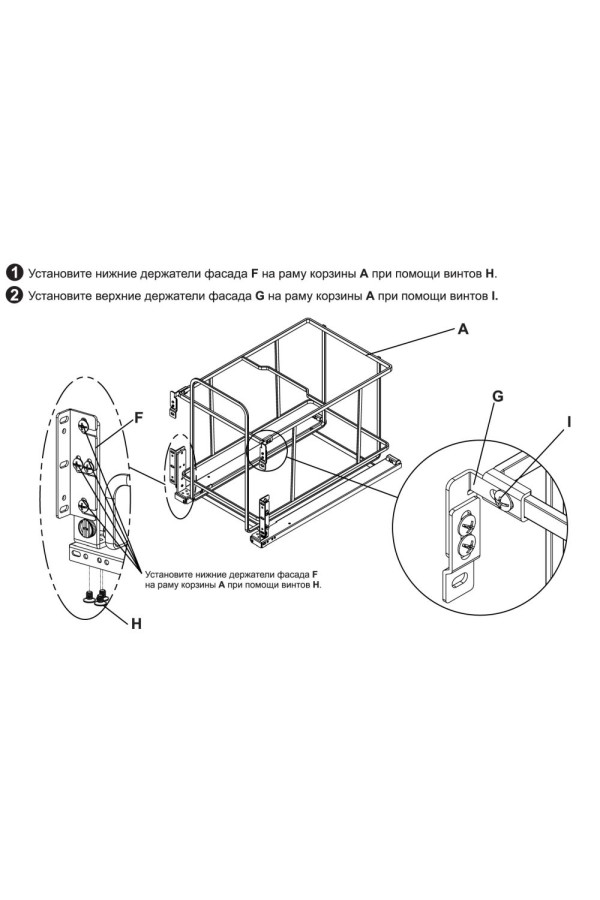 1 Установите нижние держатели фасада F на раму корзины A при помощи винтов H.
2 Установите верхние держатели фасада G на раму корзины A при помощи винтов I.

A

G

I

F

Установите нижние держатели фасада F на раму корзины A при помощи винтов H.

H