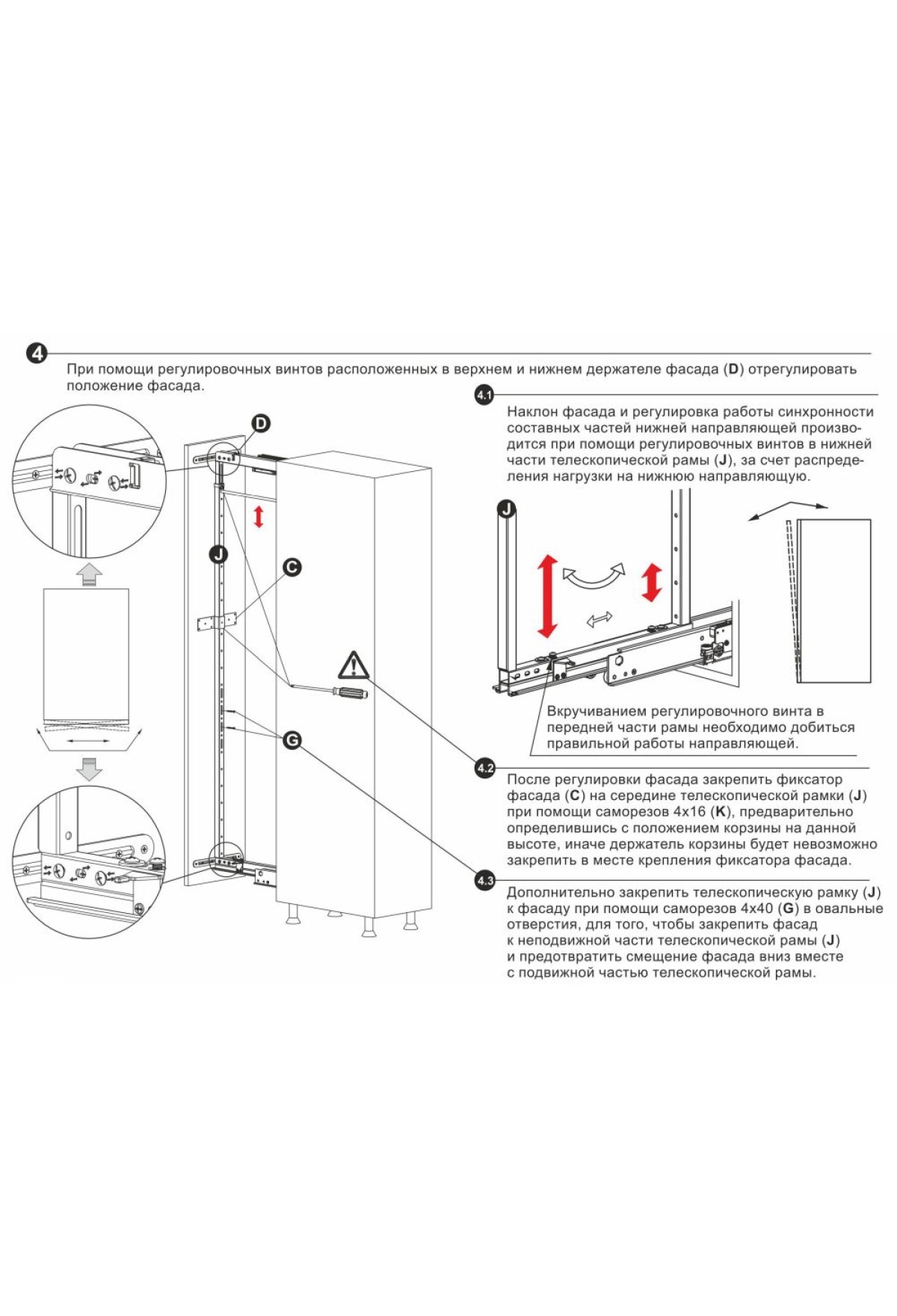 4

При помощи регулировочных винтов расположенных в верхнем и нижнем держателе фасада (D) отрегулировать положение фасада.

D

J

C

G

4.1

Наклон фасада и регулировка работы синхронности составных частей нижней направляющей производится при помощи регулировочных винтов в нижней части телескопической рамы (J), за счет распределения нагрузки на нижнюю направляющую.

J

Вкручиванием регулировочного винта в передней части рамы необходимо добиться правильной работы направляющей.

4.2

После регулировки фасада закрепить фиксатор фасада (C) на середине телескопической рамки (J) при помощи саморезов 4x16 (K), предварительно определившись с положением корзины на данной высоте, иначе держатель корзины будет невозможно закрепить в месте крепления фиксатора фасада.

4.3

Дополнительно закрепить телескопическую рамку (J) к фасаду при помощи саморезов 4x40 (G) в овальные отверстия, для того, чтобы закрепить фасад к неподвижной части телескопической рамы (J) и предотвратить смещение фасада вниз вместе с подвижной частью телескопической рамы.