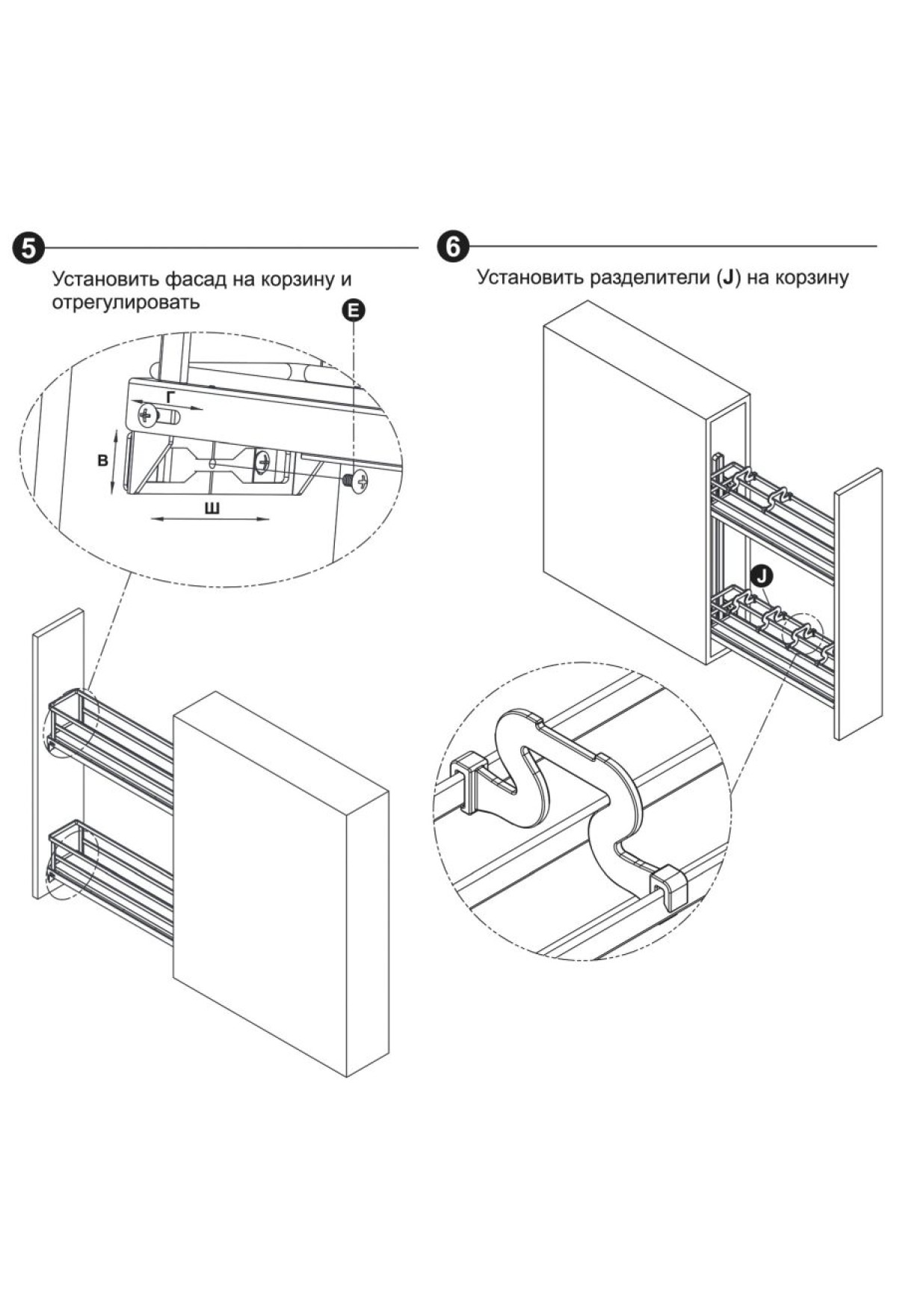 5

Установить фасад на корзину и отрегулировать

E

Г

В

Ш

6

Установить разделители (J) на корзину

J