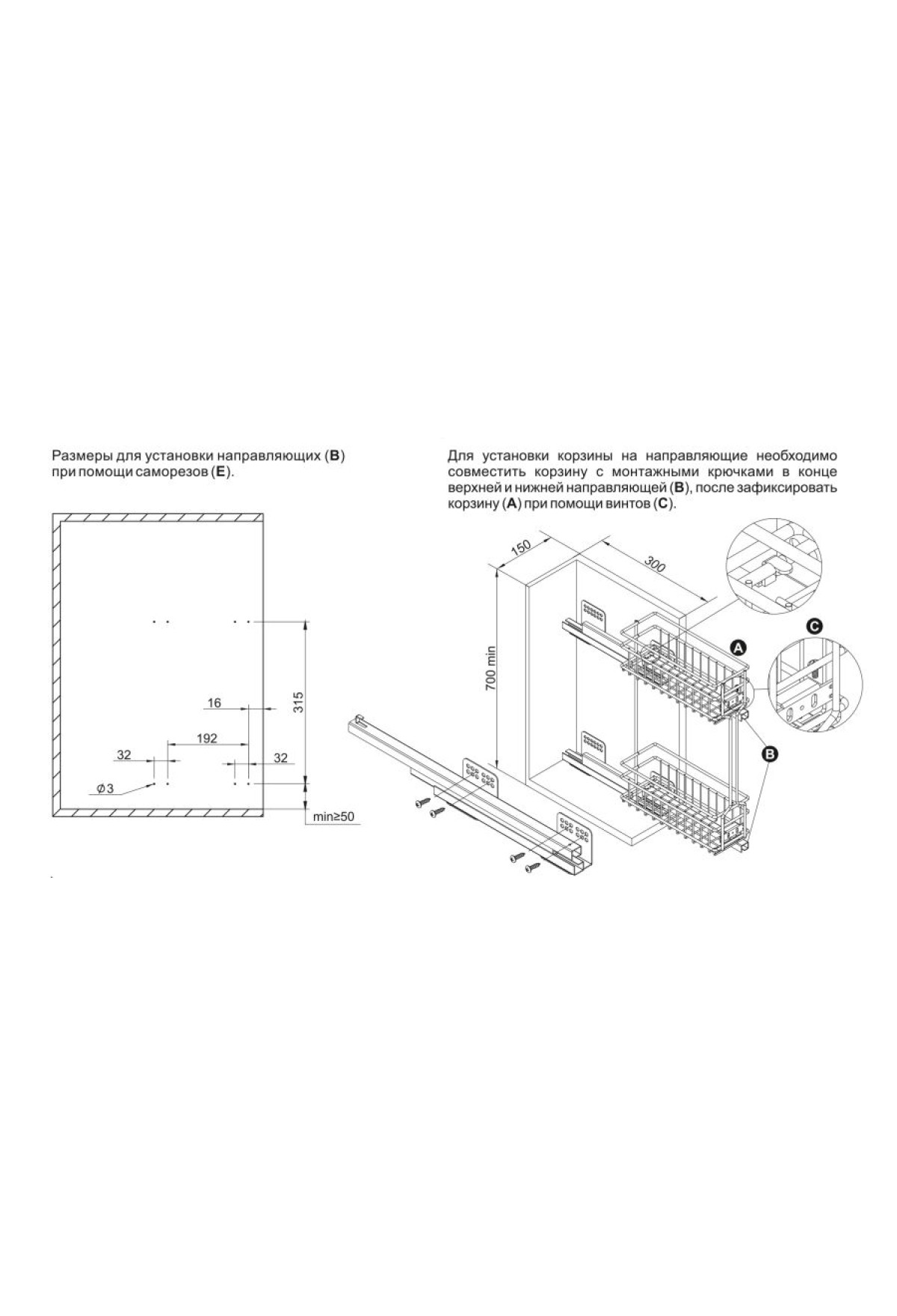 Размеры для установки направляющих (**B**) при помощи саморезов (**E**).

16

315

192

32

32

$\varnothing 3$

min≥50

Для установки корзины на направляющие необходимо совместить корзину с монтажными крючками в конце верхней и нижней направляющей (**B**), после зафиксировать корзину (**A**) при помощи винтов (**C**).

150

300

700 min

A

C

B