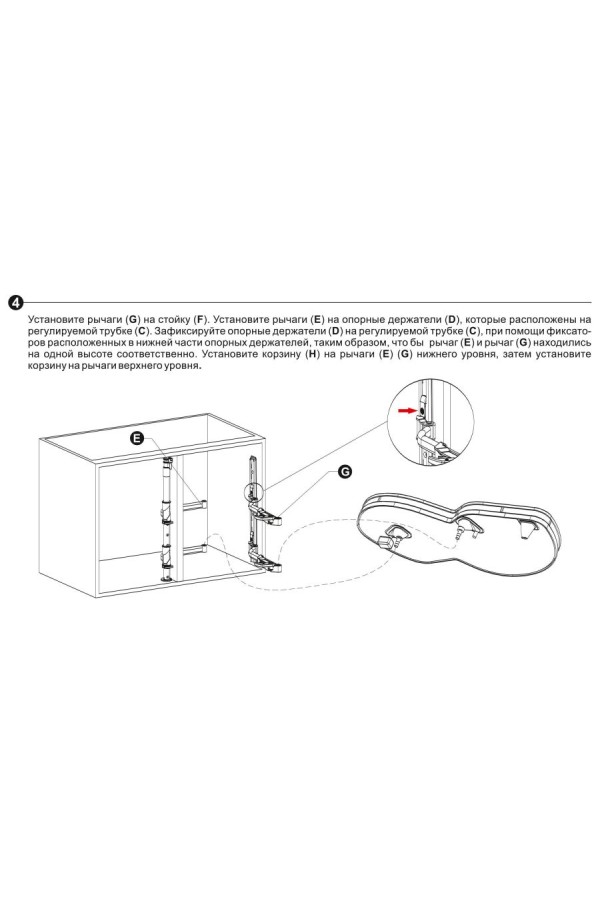 4

Установите рычаги (G) на стойку (F). Установите рычаги (E) на опорные держатели (D), которые расположены на регулируемой трубке (C). Зафиксируйте опорные держатели (D) на регулируемой трубке (C), при помощи фиксаторов расположенных в нижней части опорных держателей, таким образом, что бы рычаг (E) и рычаг (G) находились на одной высоте соответственно. Установите корзину (H) на рычаги (E) (G) нижнего уровня, затем установите корзину на рычаги верхнего уровня.

E

G