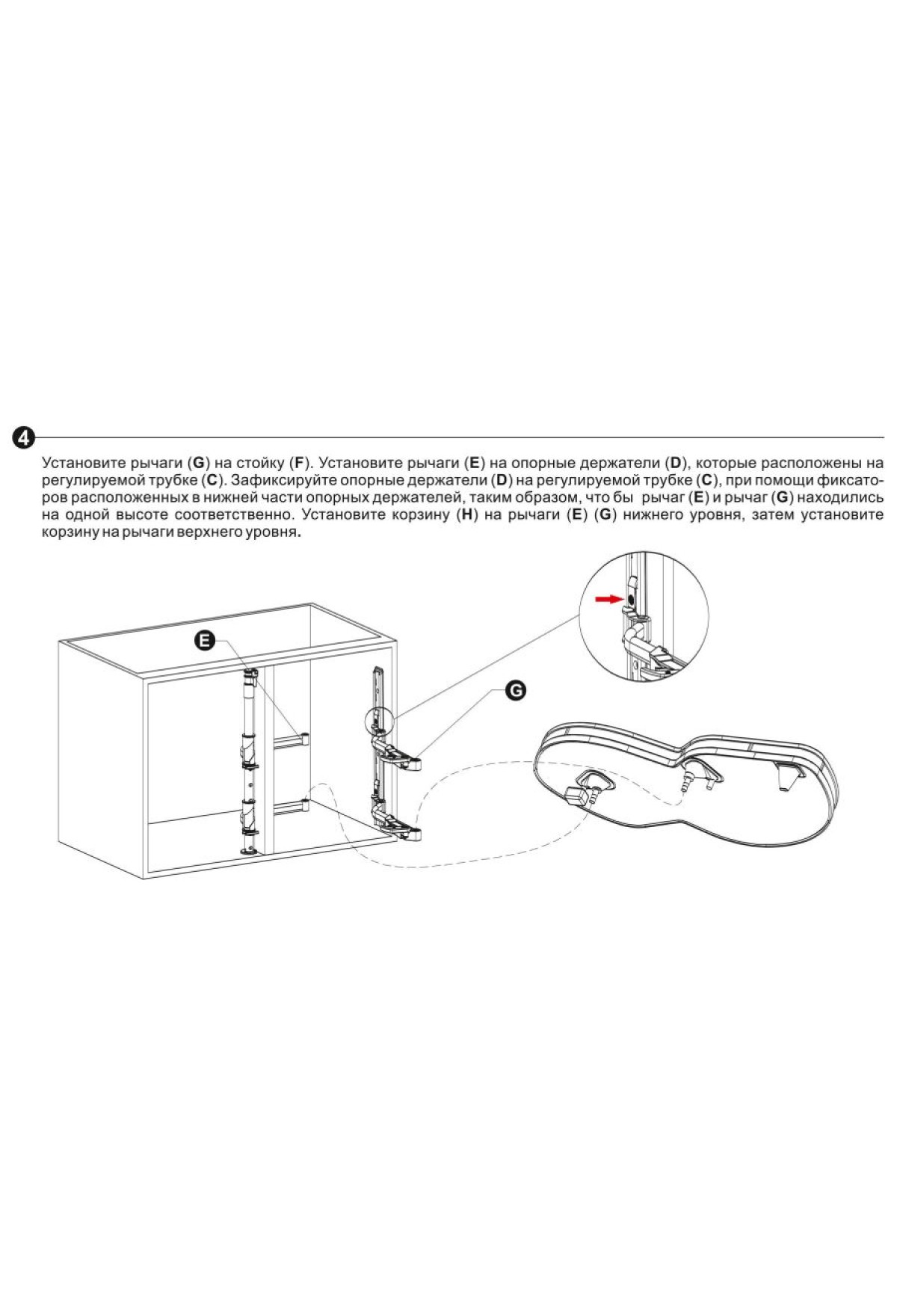 4

Установите рычаги (G) на стойку (F). Установите рычаги (E) на опорные держатели (D), которые расположены на регулируемой трубке (C). Зафиксируйте опорные держатели (D) на регулируемой трубке (C), при помощи фиксаторов расположенных в нижней части опорных держателей, таким образом, что бы рычаг (E) и рычаг (G) находились на одной высоте соответственно. Установите корзину (H) на рычаги (E) (G) нижнего уровня, затем установите корзину на рычаги верхнего уровня.

E

G