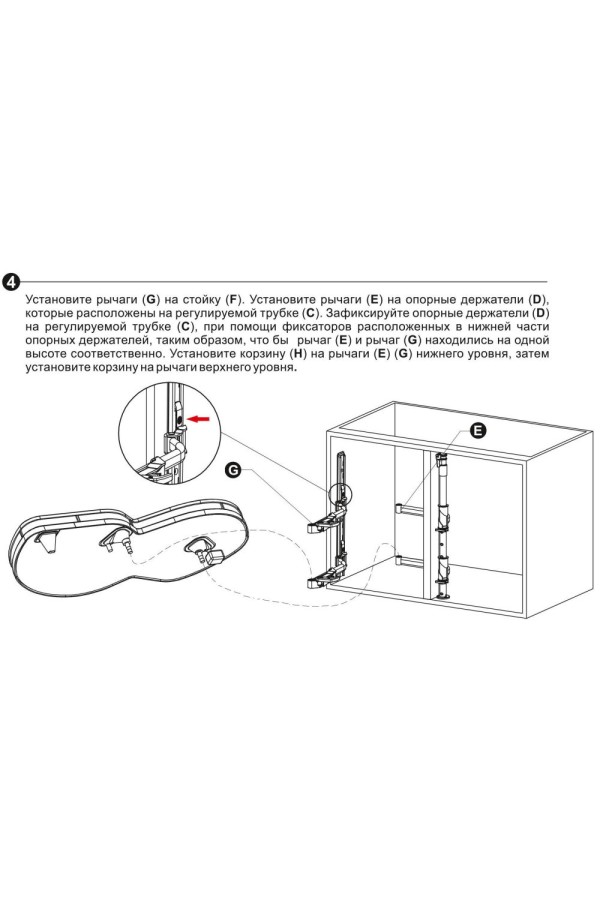 4

Установите рычаги (G) на стойку (F). Установите рычаги (E) на опорные держатели (D), которые расположены на регулируемой трубке (C). Зафиксируйте опорные держатели (D) на регулируемой трубке (C), при помощи фиксаторов расположенных в нижней части опорных держателей, таким образом, что бы рычаг (E) и рычаг (G) находились на одной высоте соответственно. Установите корзину (H) на рычаги (E) (G) нижнего уровня, затем установите корзину на рычаги верхнего уровня.

G

E