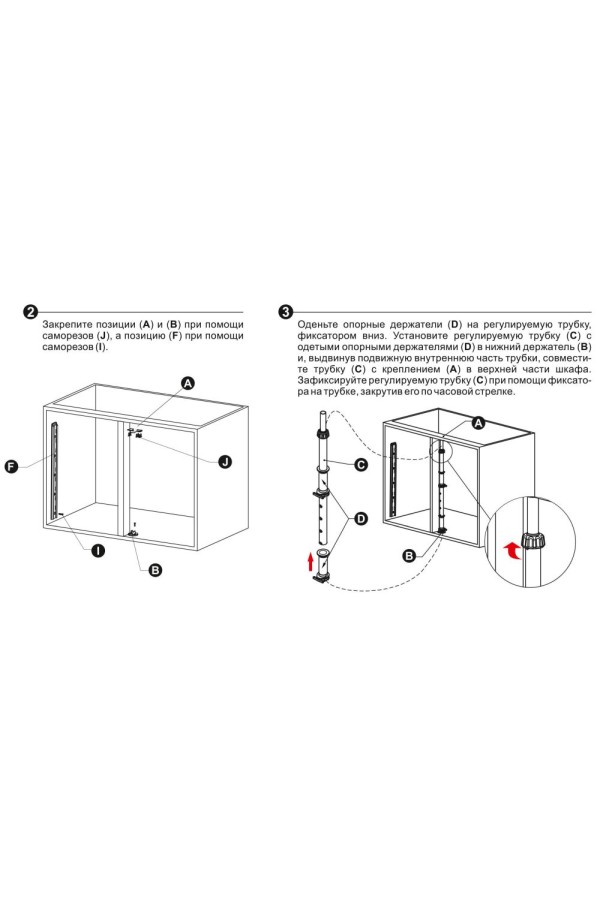 2

Закрепите позиции (A) и (B) при помощи саморезов (J), а позицию (F) при помощи саморезов (I).

A

F

J

I

B

3

Оденьте опорные держатели (D) на регулируемую трубку, фиксатором вниз. Установите регулируемую трубку (C) с одетыми опорными держателями (D) в нижний держатель (B) и, выдвинув подвижную внутреннюю часть трубки, совместите трубку (C) с креплением (A) в верхней части шкафа. Зафиксируйте регулируемую трубку (C) при помощи фиксатора на трубке, закрутив его по часовой стрелке.

A

C

D

B