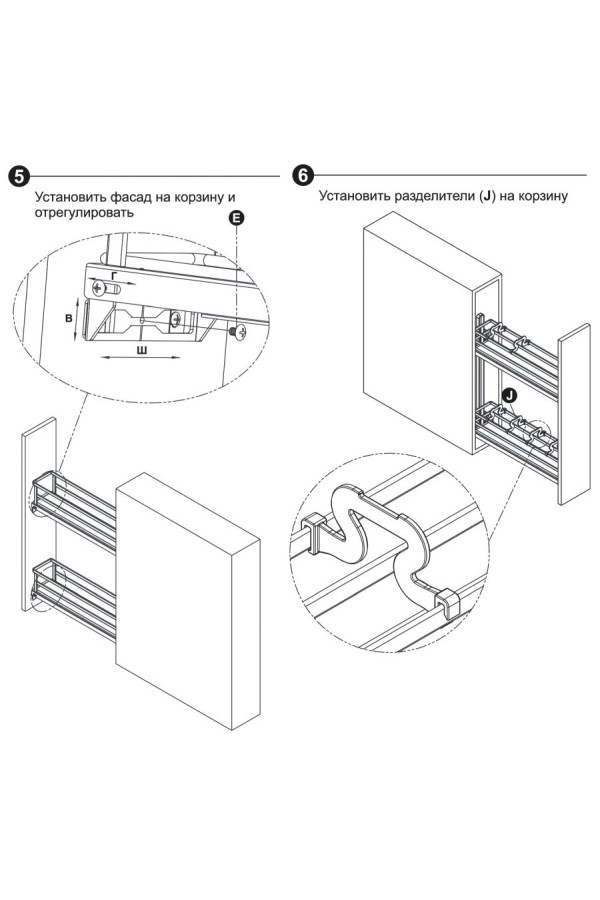 5

Установить фасад на корзину и отрегулировать

E

Г

В

Ш

6

Установить разделители (J) на корзину

J