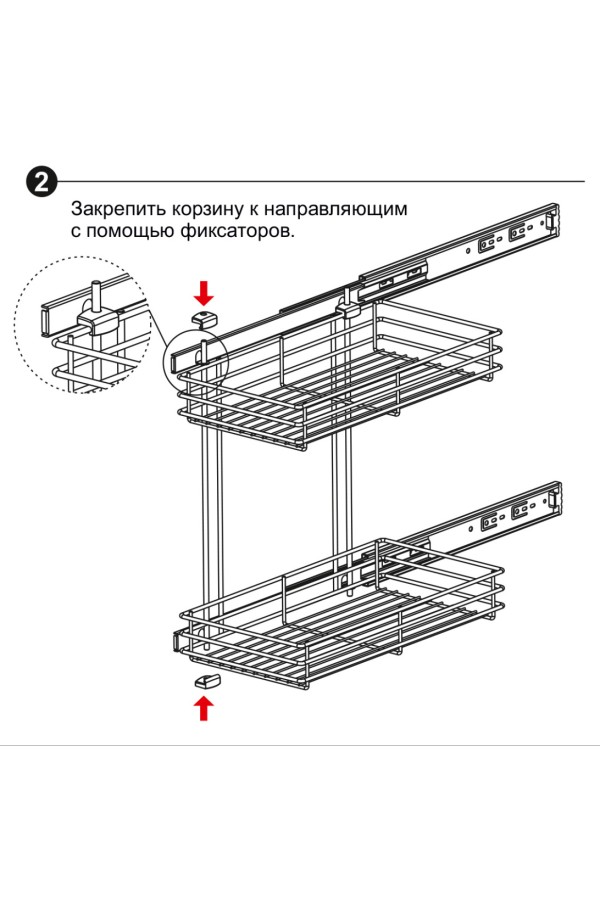 2

Закрепить корзину к направляющим с помощью фиксаторов.