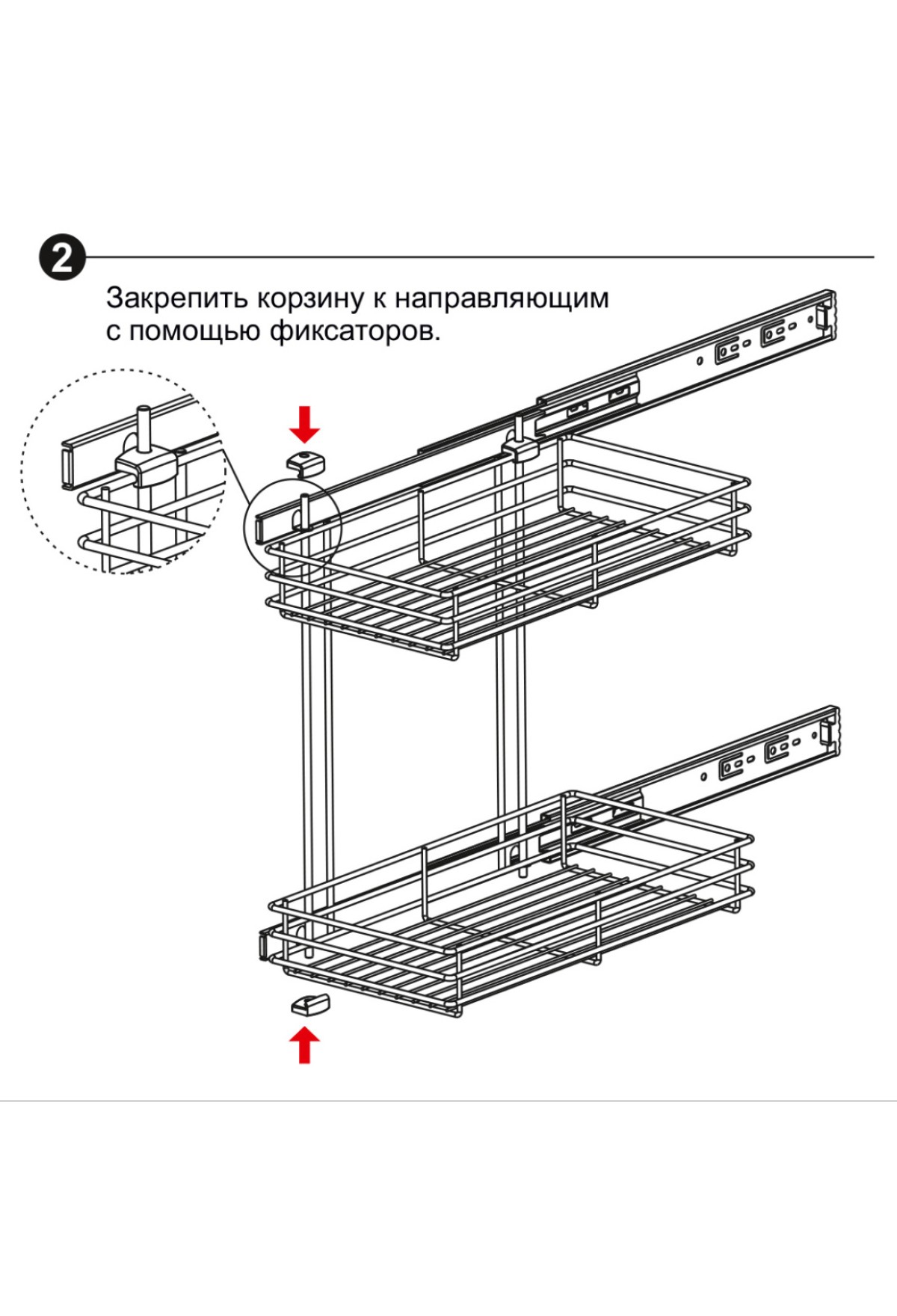 2

Закрепить корзину к направляющим с помощью фиксаторов.