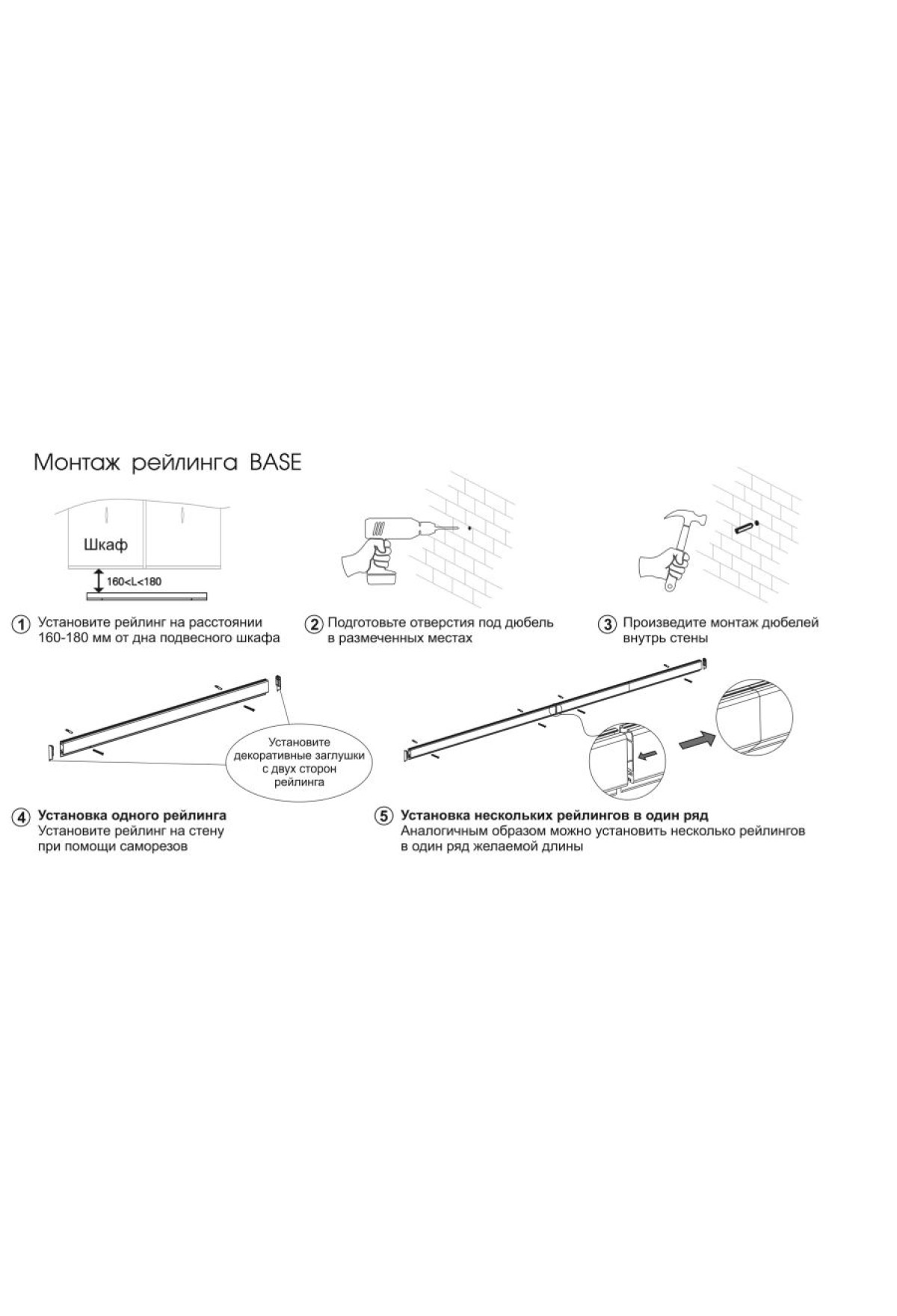 Монтаж рейлинга BASE

Шкаф

160<L<180

1 Установите рейлинг на расстоянии 160-180 мм от дна подвесного шкафа

2 Подготовьте отверстия под дюбель в размеченных местах

3 Произведите монтаж дюбелей внутрь стены

Установите декоративные заглушки с двух сторон рейлинга

4 Установка одного рейлинга
Установите рейлинг на стену при помощи саморезов

5 Установка нескольких рейлингов в один ряд
Аналогичным образом можно установить несколько рейлингов в один ряд желаемой длины