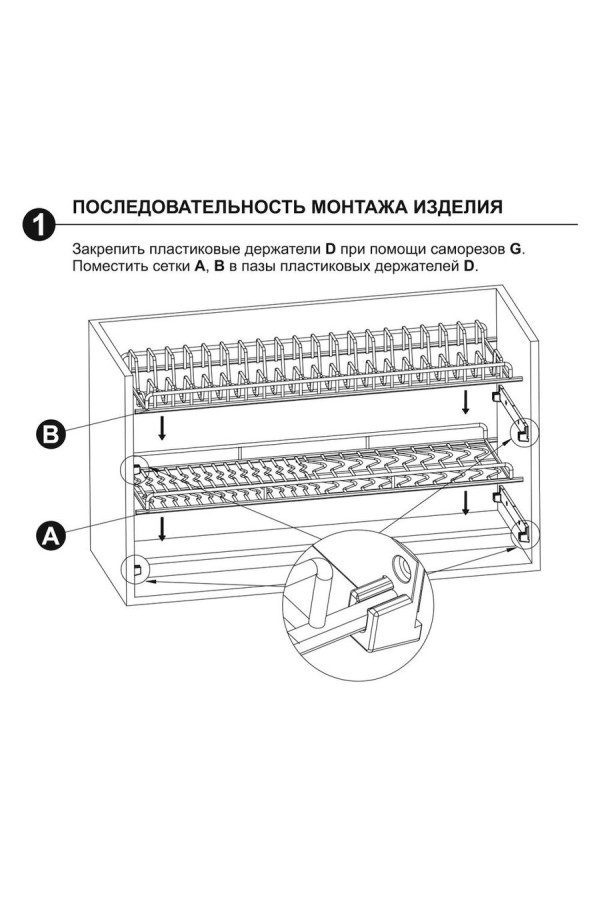 1 ПОСЛЕДОВАТЕЛЬНОСТЬ МОНТАЖА ИЗДЕЛИЯ

Закрепить пластиковые держатели D при помощи саморезов G. Поместить сетки A, B в пазы пластиковых держателей D.

B

A