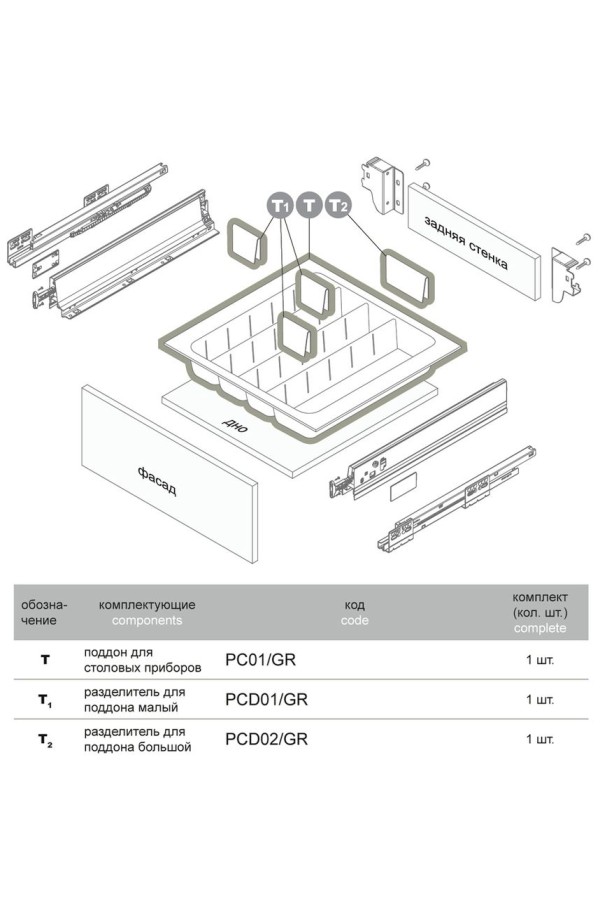 T1 T T2

задняя стенка

дно

фасад

| обозначение | комплектующие components | код code | комплект (кол. шт.) complete |
|---|---|---|---|
| T | поддон для столовых приборов | PC01/GR | 1 шт. |
| $T_1$ | разделитель для поддона малый | PCD01/GR | 1 шт. |
| $T_2$ | разделитель для поддона большой | PCD02/GR | 1 шт. |