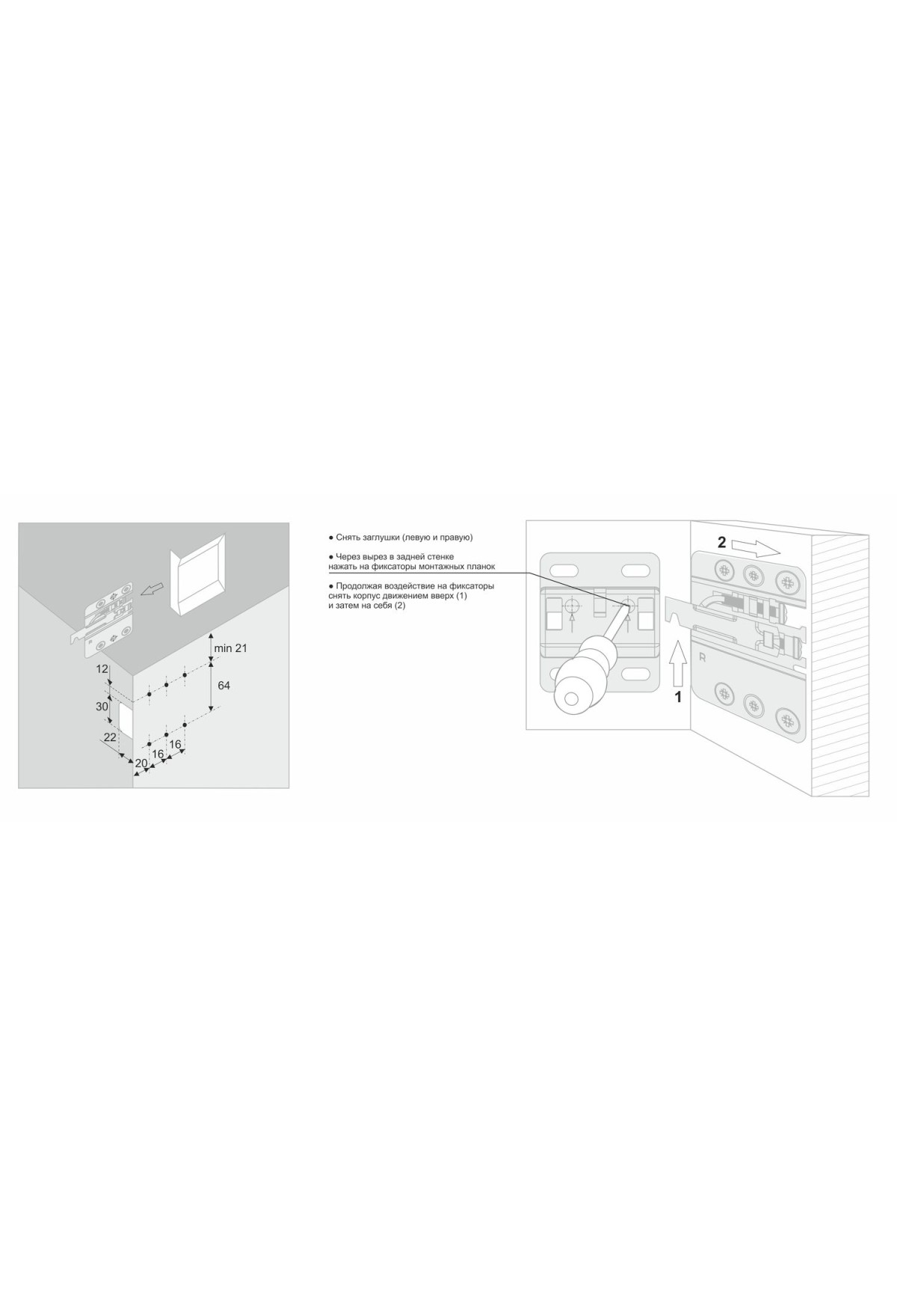 min 21

12

64

30

22

16

16

20

● Снять заглушки (левую и правую)

● Через вырез в задней стенке нажать на фиксаторы монтажных планок

● Продолжая воздействие на фиксаторы снять корпус движением вверх (1) и затем на себя (2)

2

R

1