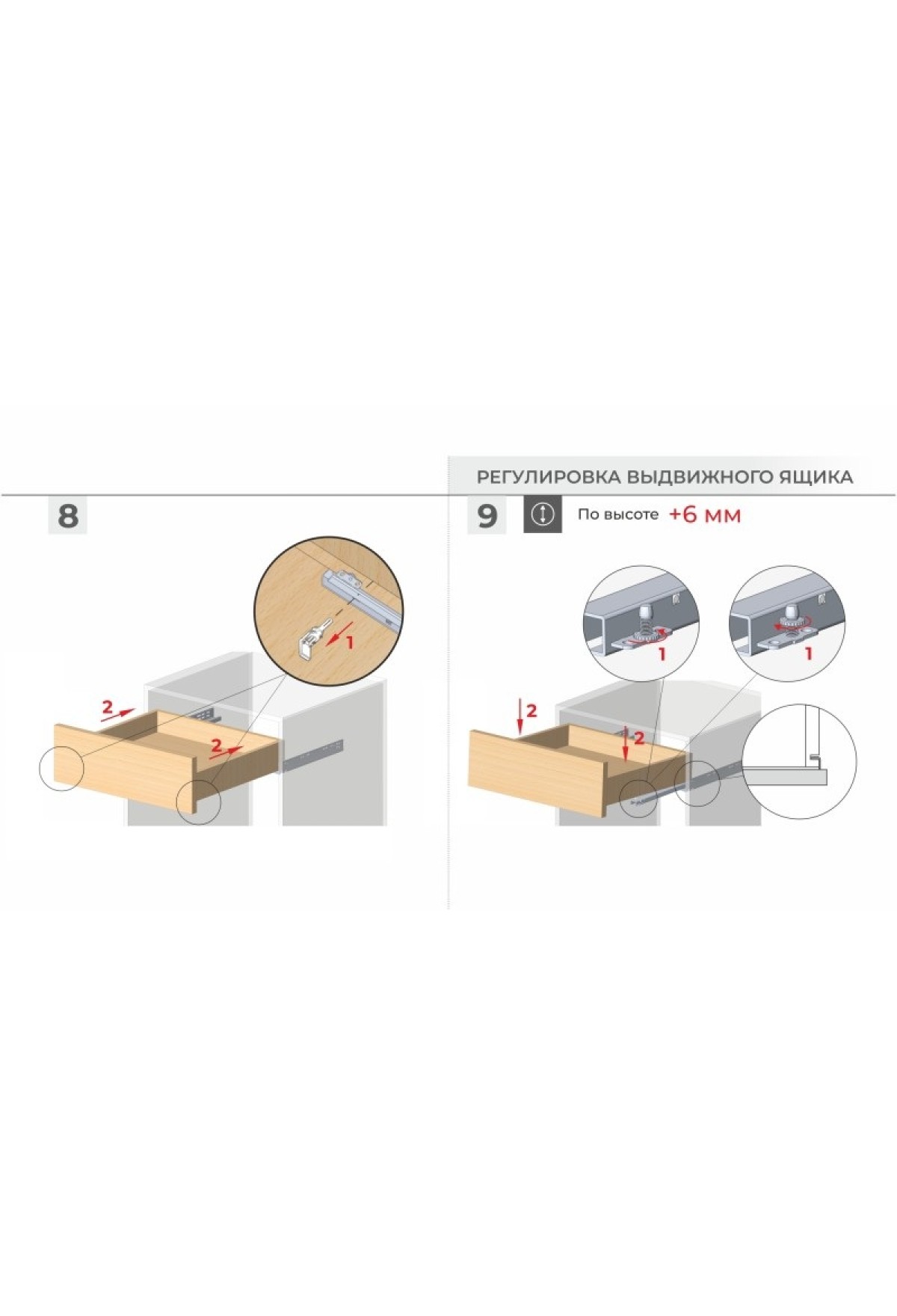 РЕГУЛИРОВКА ВЫДВИЖНОГО ЯЩИКА

8

1

2

2

9

По высоте +6 мм

1

1

2

2