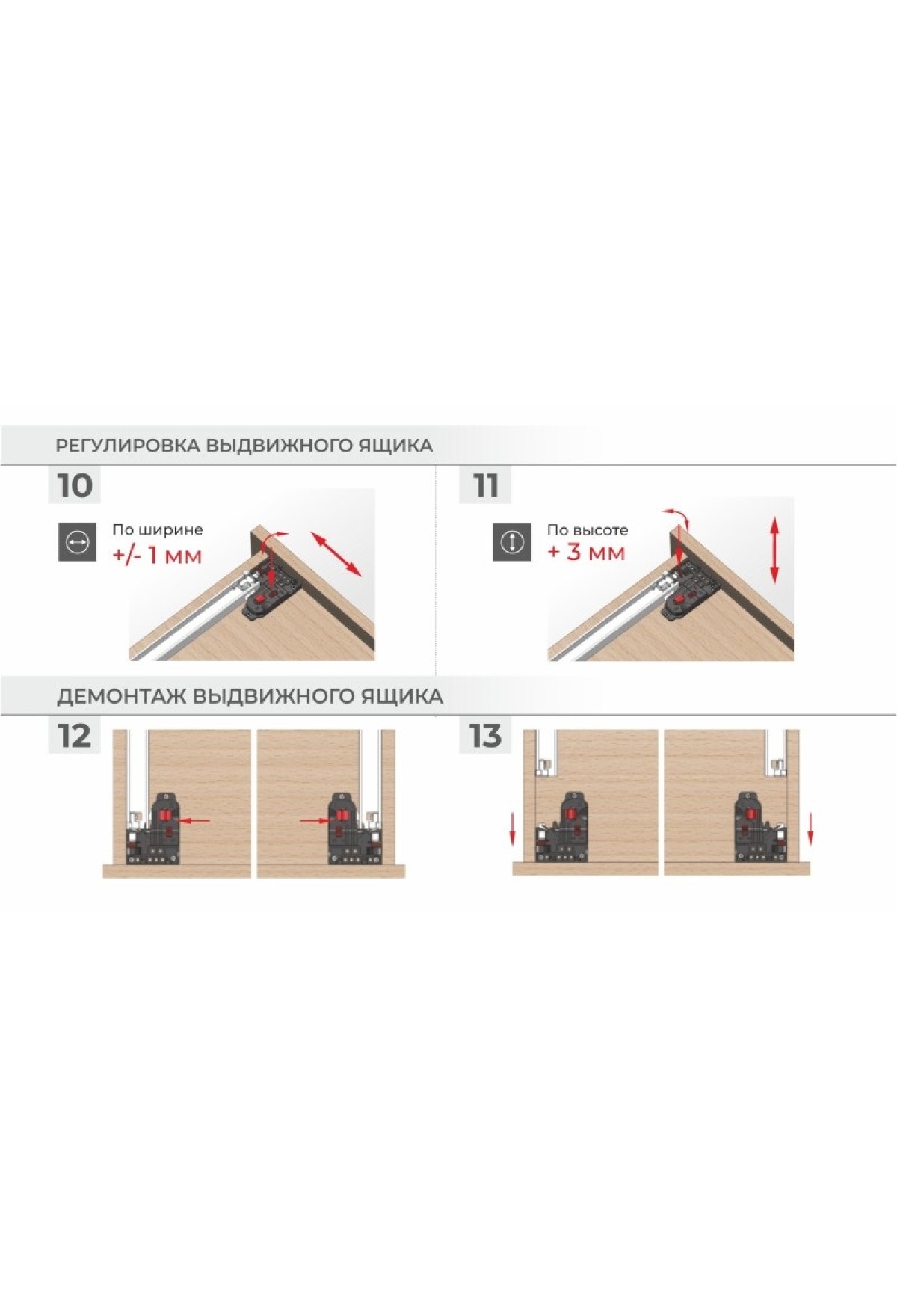 РЕГУЛИРОВКА ВЫДВИЖНОГО ЯЩИКА

10

По ширине
+/- 1 мм

11

По высоте
+ 3 мм

ДЕМОНТАЖ ВЫДВИЖНОГО ЯЩИКА

12

13