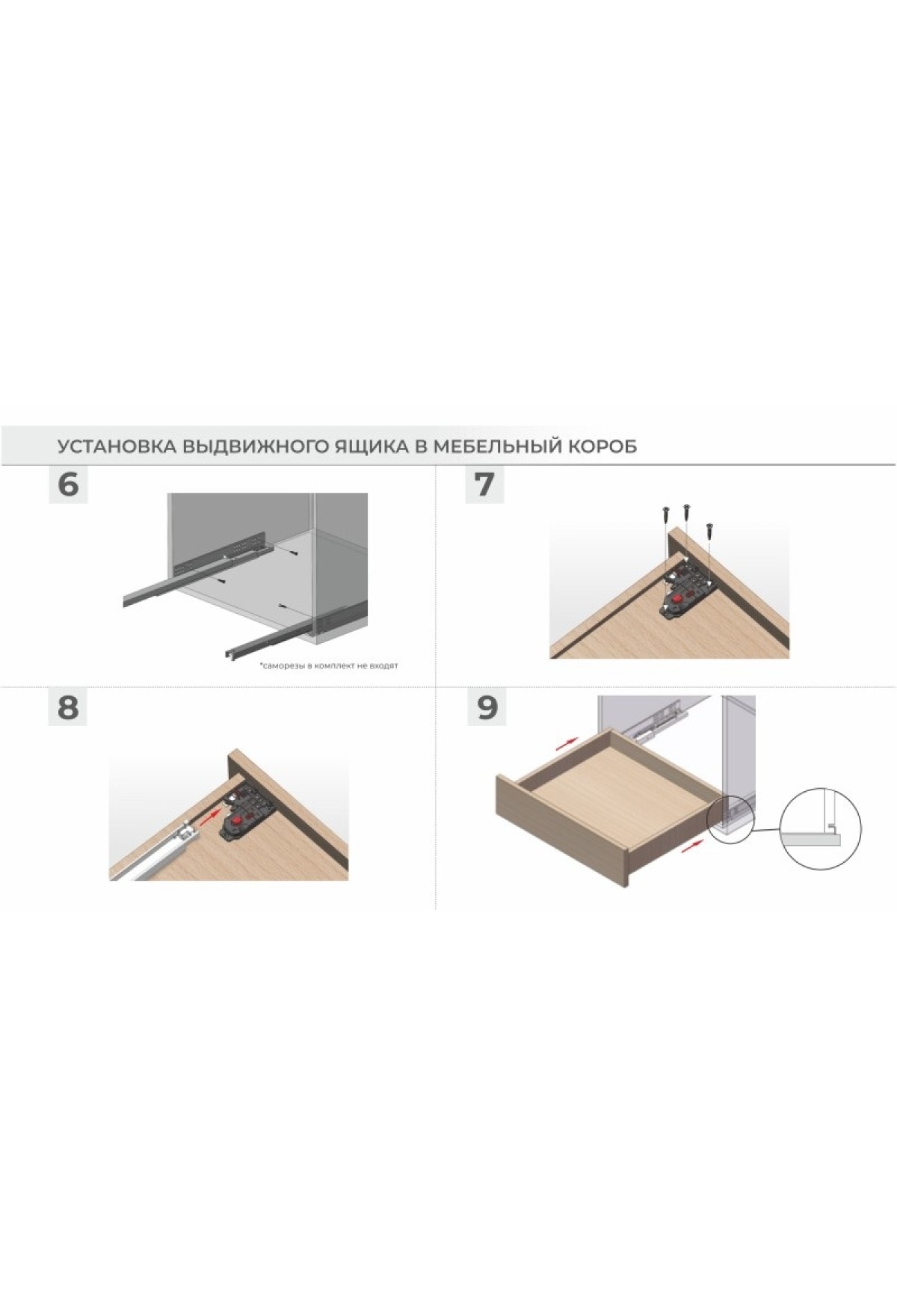 УСТАНОВКА ВЫДВИЖНОГО ЯЩИКА В МЕБЕЛЬНЫЙ КОРОБ

6

*саморезы в комплект не входят

7

8

9