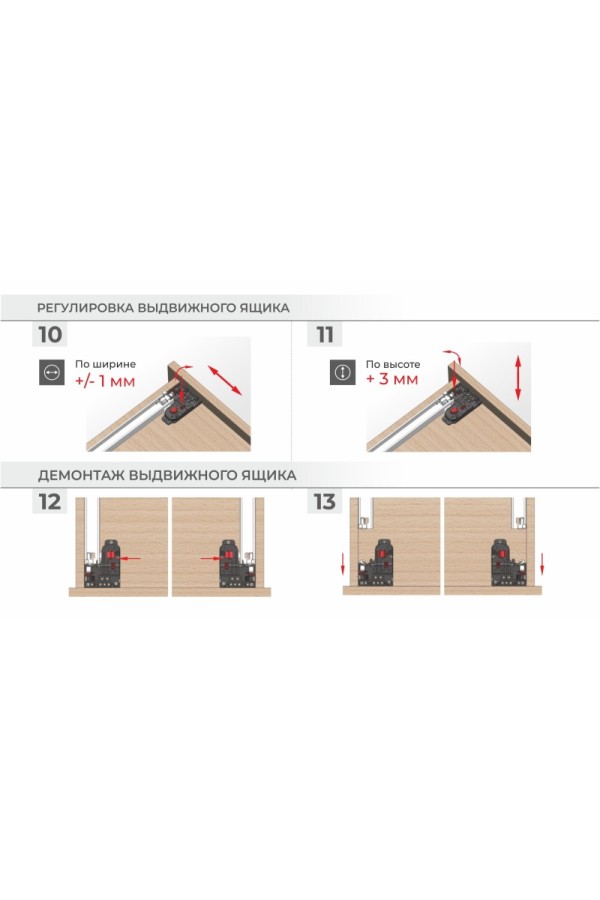 РЕГУЛИРОВКА ВЫДВИЖНОГО ЯЩИКА

10

По ширине
+/- 1 мм

11

По высоте
+ 3 мм

ДЕМОНТАЖ ВЫДВИЖНОГО ЯЩИКА

12

13