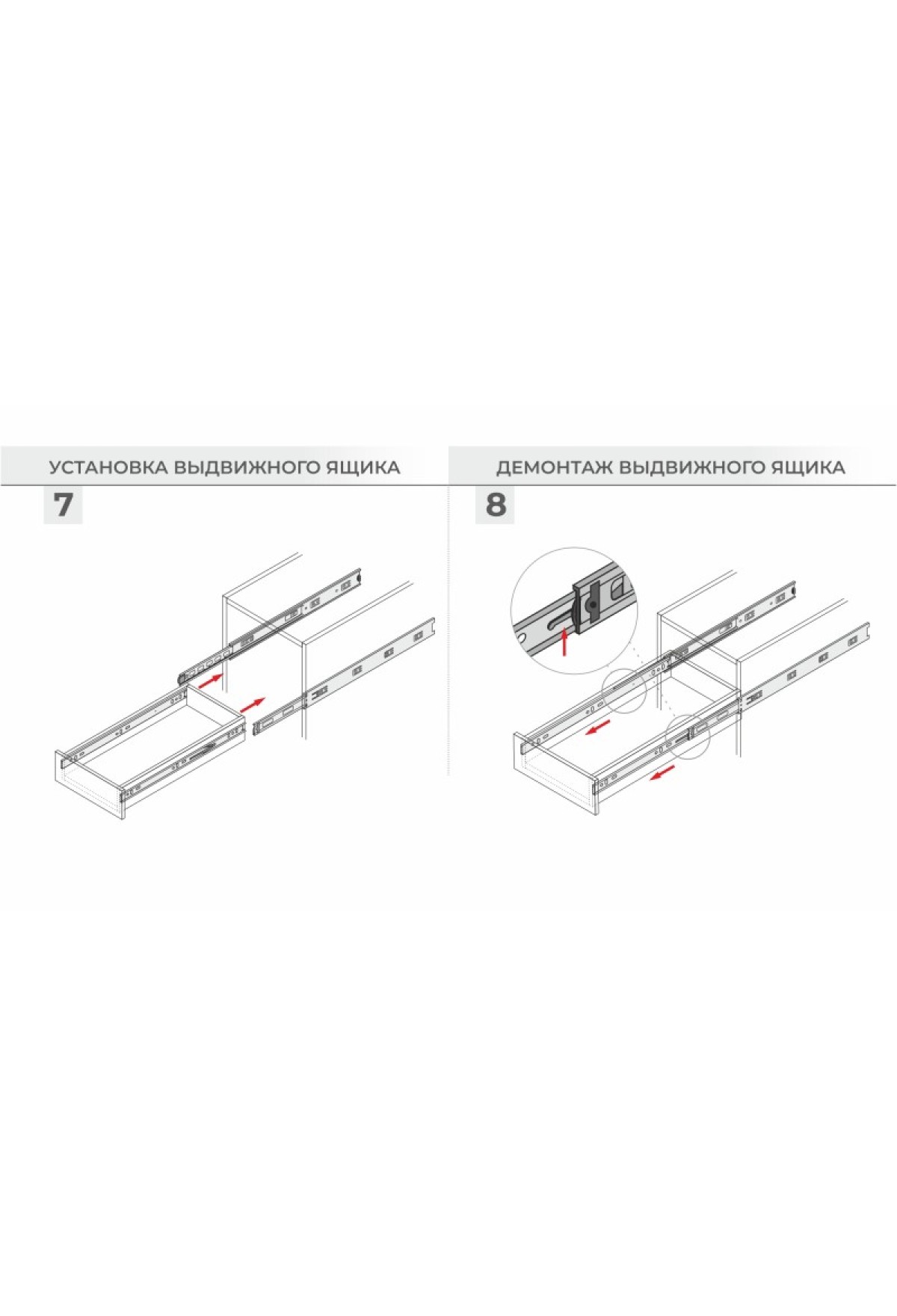 УСТАНОВКА ВЫДВИЖНОГО ЯЩИКА

7

ДЕМОНТАЖ ВЫДВИЖНОГО ЯЩИКА

8